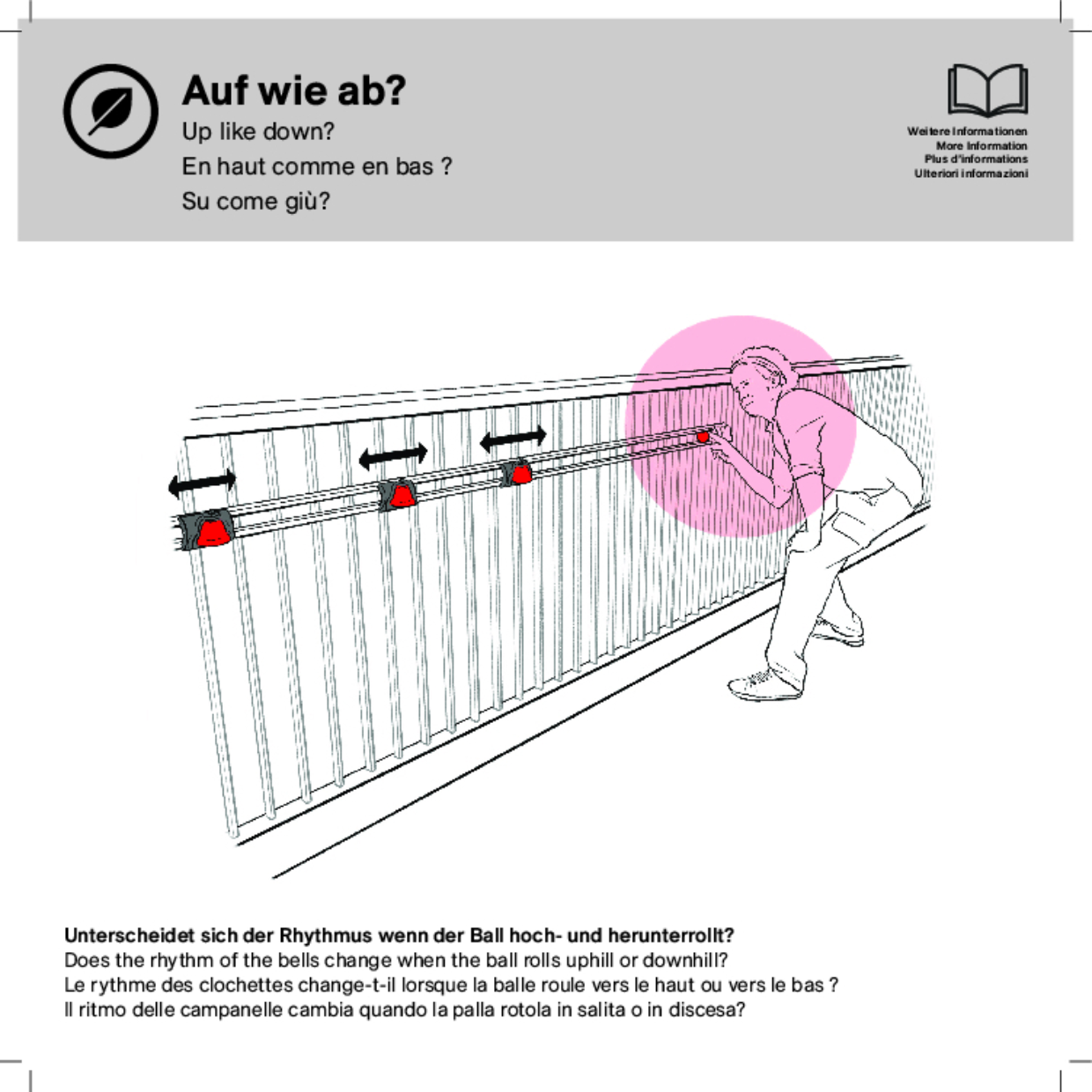 Auf wie ab?
Up like down?
En haut comme en bas ?
Su come giù?

Weitere Informationen
More Information
Plus d'informations
Ulteriori informazioni

Unterscheidet sich der Rhythmus wenn der Ball hoch- und herunterrollt?
Does the rhythm of the bells change when the ball rolls uphill or downhill?
Le rythme des clochettes change-t-il lorsque la balle roule vers le haut ou vers le bas ?
Il ritmo delle campanelle cambia quando la palla rotola in salita o in discesa?