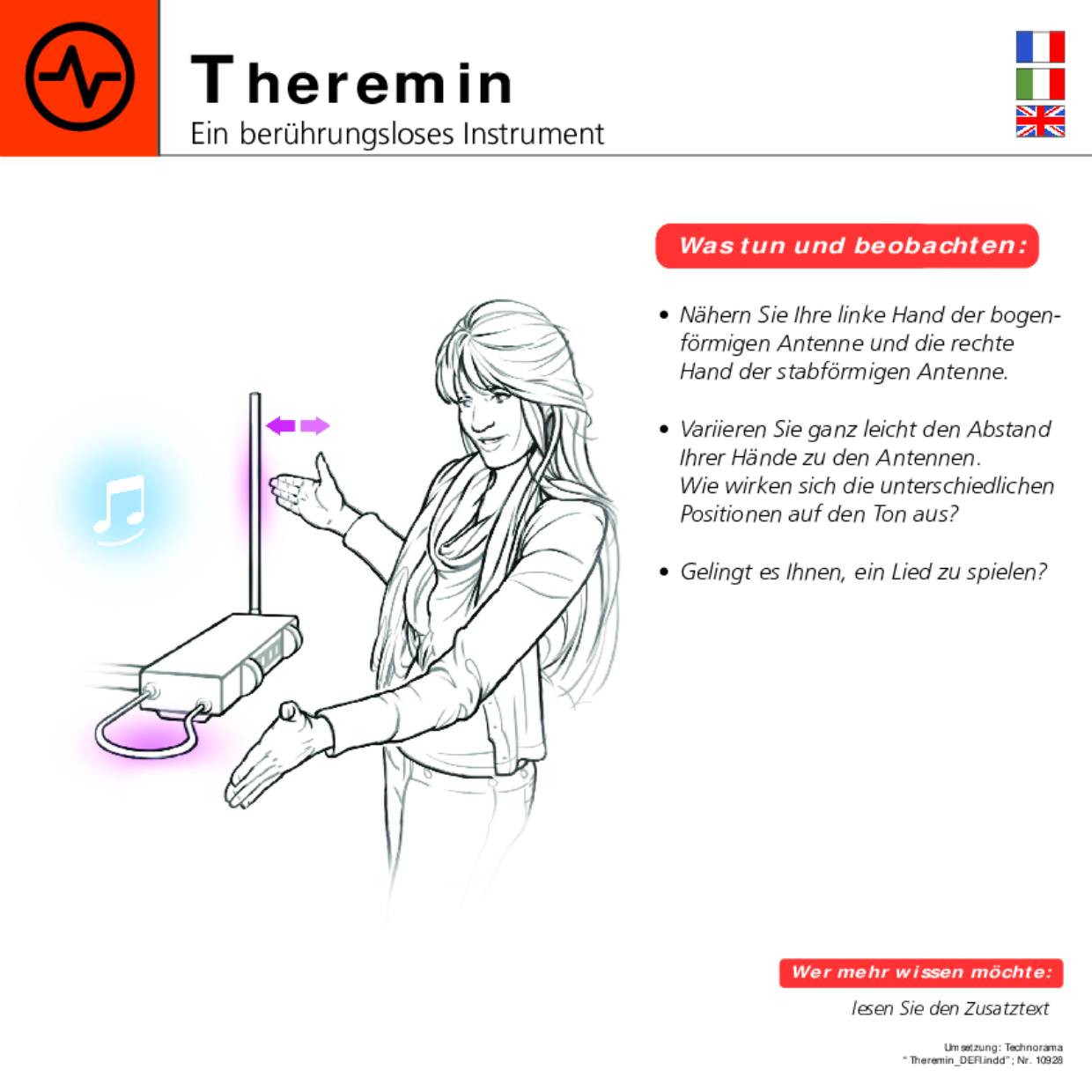 Theremin
Ein berührungsloses Instrument

Was tun und beobachten:

• Nähern Sie Ihre linke Hand der bogenförmigen Antenne und die rechte Hand der stabförmigen Antenne.

• Variieren Sie ganz leicht den Abstand Ihrer Hände zu den Antennen. Wie wirken sich die unterschiedlichen Positionen auf den Ton aus?

• Gelingt es Ihnen, ein Lied zu spielen?

Wer mehr wissen möchte:
lesen Sie den Zusatztext

Umsetzung: Technorama
"Theremin_DEFI.indd"; Nr. 10928