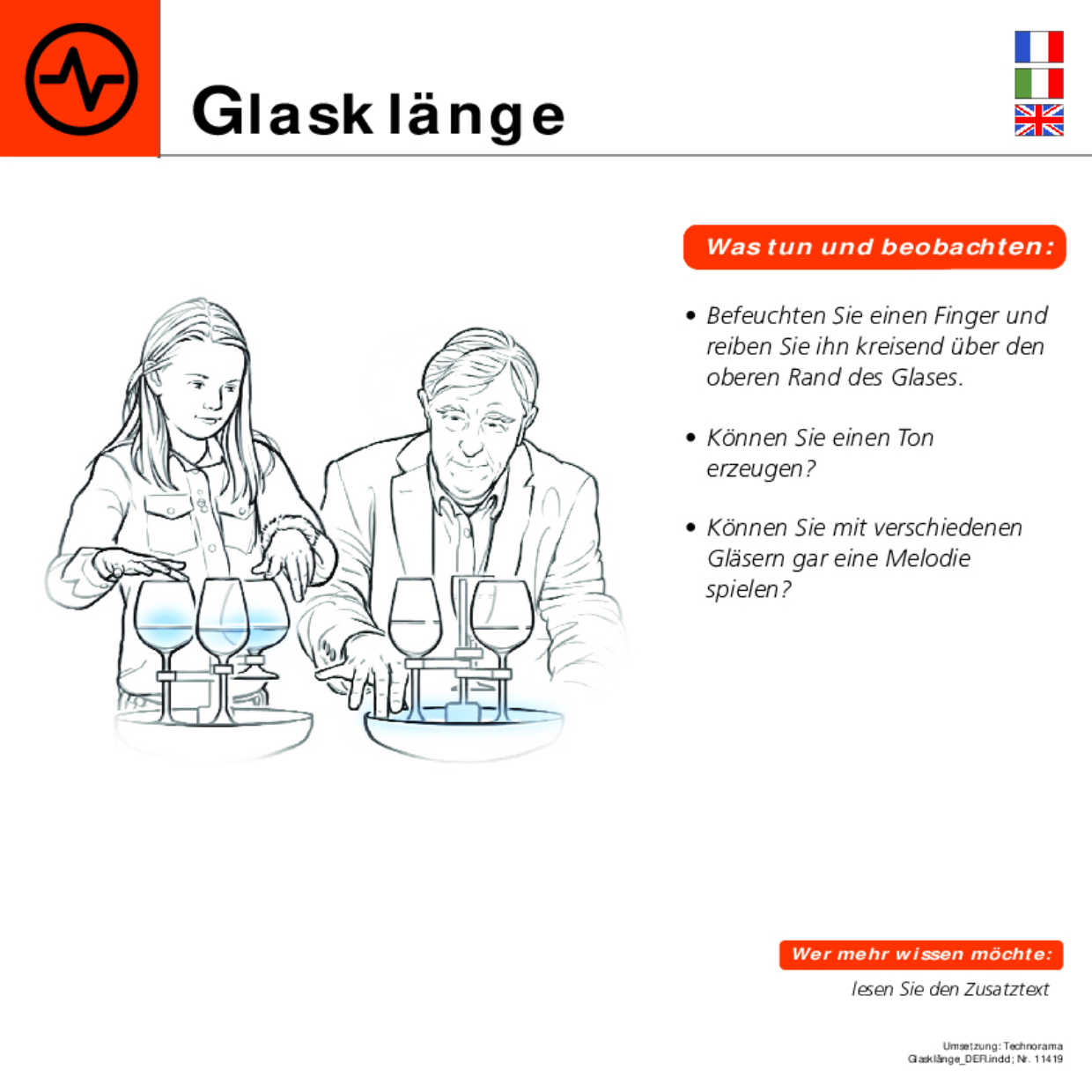 Glasklänge

Was tun und beobachten:

• Befeuchten Sie einen Finger und reiben Sie ihn kreisend über den oberen Rand des Glases.

• Können Sie einen Ton erzeugen?

• Können Sie mit verschiedenen Gläsern gar eine Melodie spielen?

Wer mehr wissen möchte:

lesen Sie den Zusatztext

Umsetzung: Technorama
Glasklänge_DEFI.indd; Nr. 11419