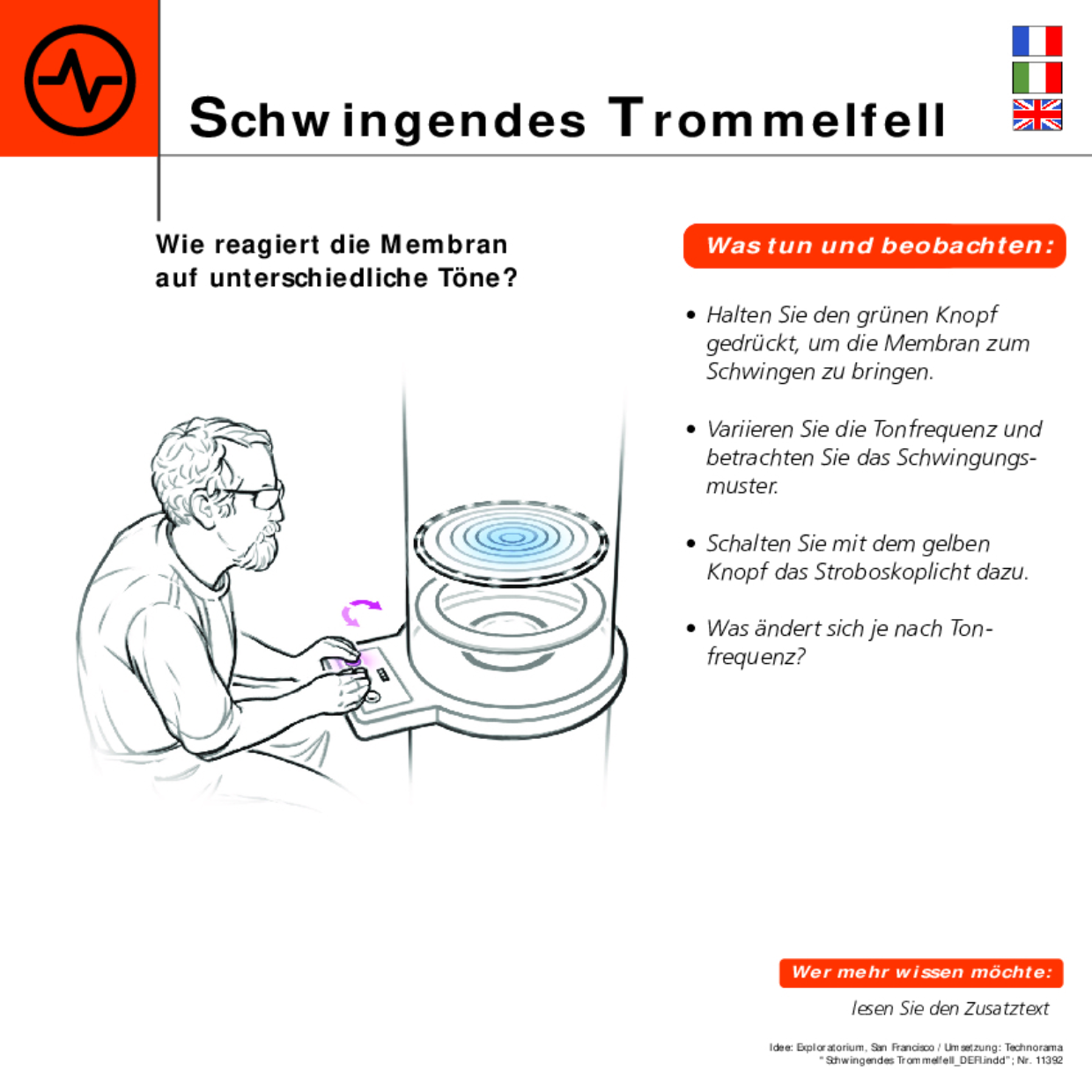 Schwingendes Trommelfell

Wie reagiert die Membran auf unterschiedliche Töne?

Was tun und beobachten:

• Halten Sie den grünen Knopf gedrückt, um die Membran zum Schwingen zu bringen.

• Variieren Sie die Tonfrequenz und betrachten Sie das Schwingungsmuster.

• Schalten Sie mit dem gelben Knopf das Stroboskoplicht dazu.

• Was ändert sich je nach Tonfrequenz?

Wer mehr wissen möchte:

lesen Sie den Zusatztext

Idee: Exploratorium, San Francisco / Umsetzung: Technorama
"Schwingendes Trommelfell_DEFI.indd"; Nr. 11392