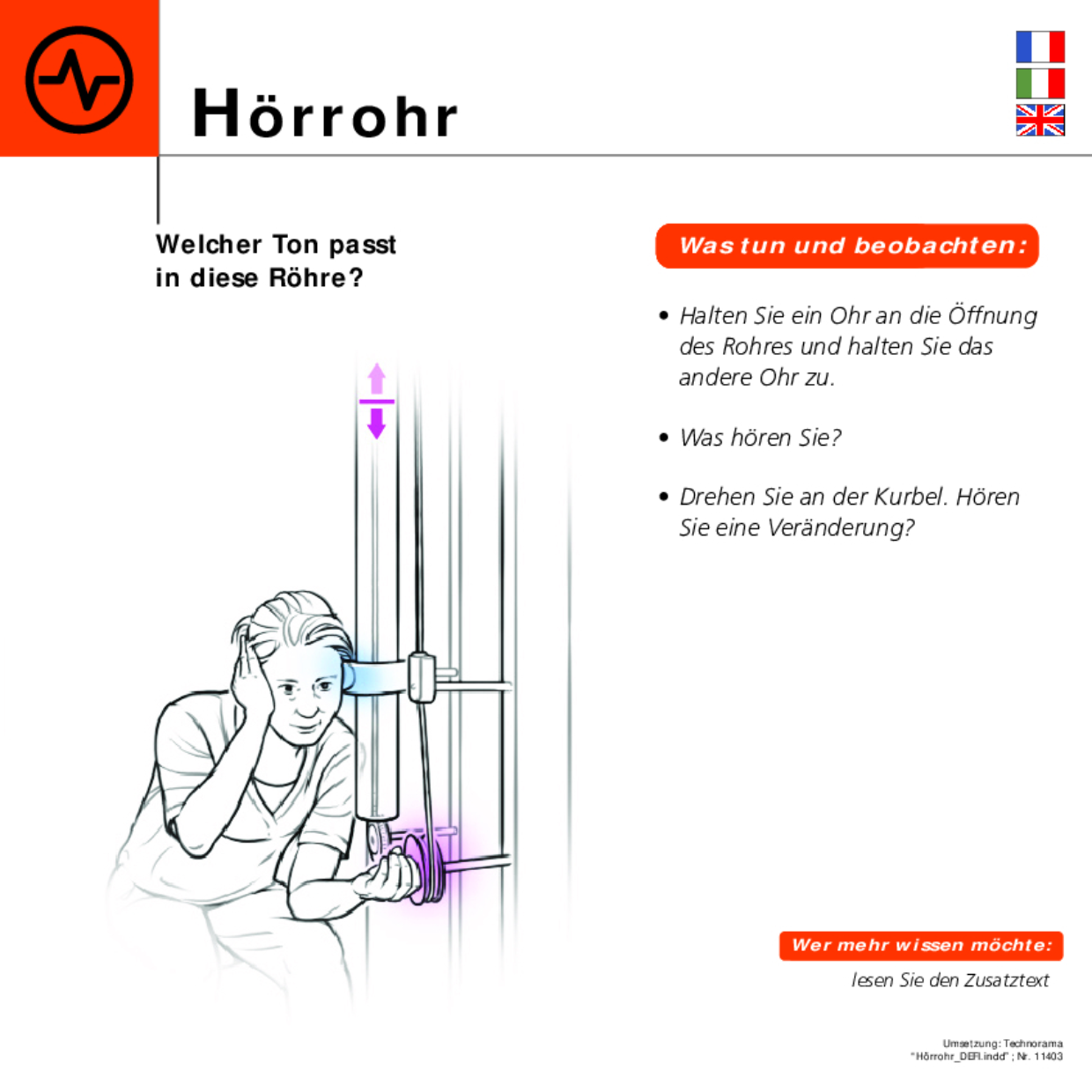 Hörrohr

Welcher Ton passt in diese Röhre?

Was tun und beobachten:

• Halten Sie ein Ohr an die Öffnung des Rohres und halten Sie das andere Ohr zu.

• Was hören Sie?

• Drehen Sie an der Kurbel. Hören Sie eine Veränderung?

Wer mehr wissen möchte:

lesen Sie den Zusatztext

Umsetzung: Technorama
"Hörrohr_DEFI.indd" ; Nr. 11403