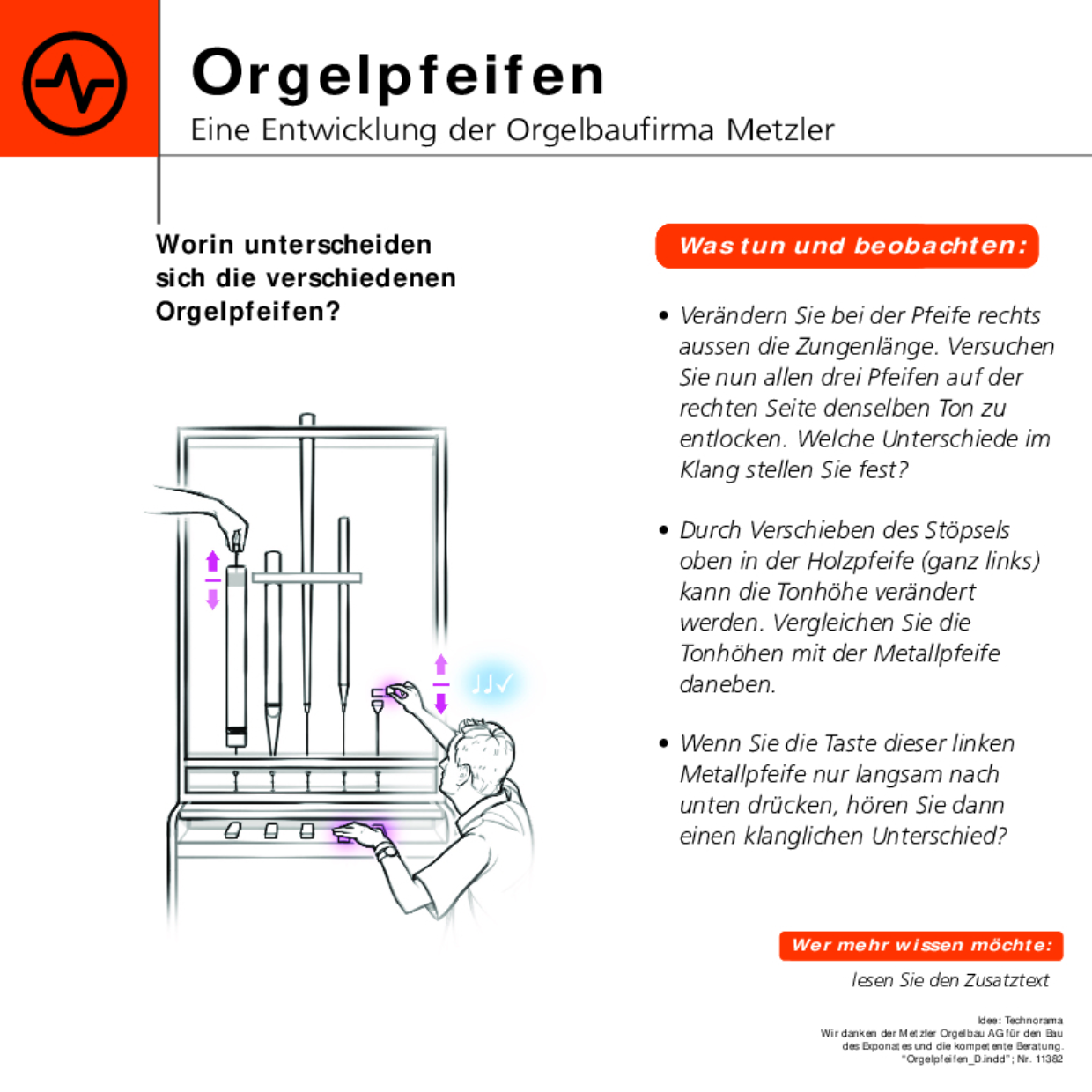 Orgelpfeifen
Eine Entwicklung der Orgelbaufirma Metzler

Worin unterscheiden sich die verschiedenen Orgelpfeifen?

Was tun und beobachten:

• Verändern Sie bei der Pfeife rechts aussen die Zungenlänge. Versuchen Sie nun allen drei Pfeifen auf der rechten Seite denselben Ton zu entlocken. Welche Unterschiede im Klang stellen Sie fest?

• Durch Verschieben des Stöpsels oben in der Holzpfeife (ganz links) kann die Tonhöhe verändert werden. Vergleichen Sie die Tonhöhen mit der Metallpfeife daneben.

• Wenn Sie die Taste dieser linken Metallpfeife nur langsam nach unten drücken, hören Sie dann einen klanglichen Unterschied?

Wer mehr wissen möchte:
lesen Sie den Zusatztext

Idee: Technorama
Wir danken der Metzler Orgelbau AG für den Bau des Exponates und die kompetente Beratung.
"Orgelpfeifen_D.indd"; Nr. 11382