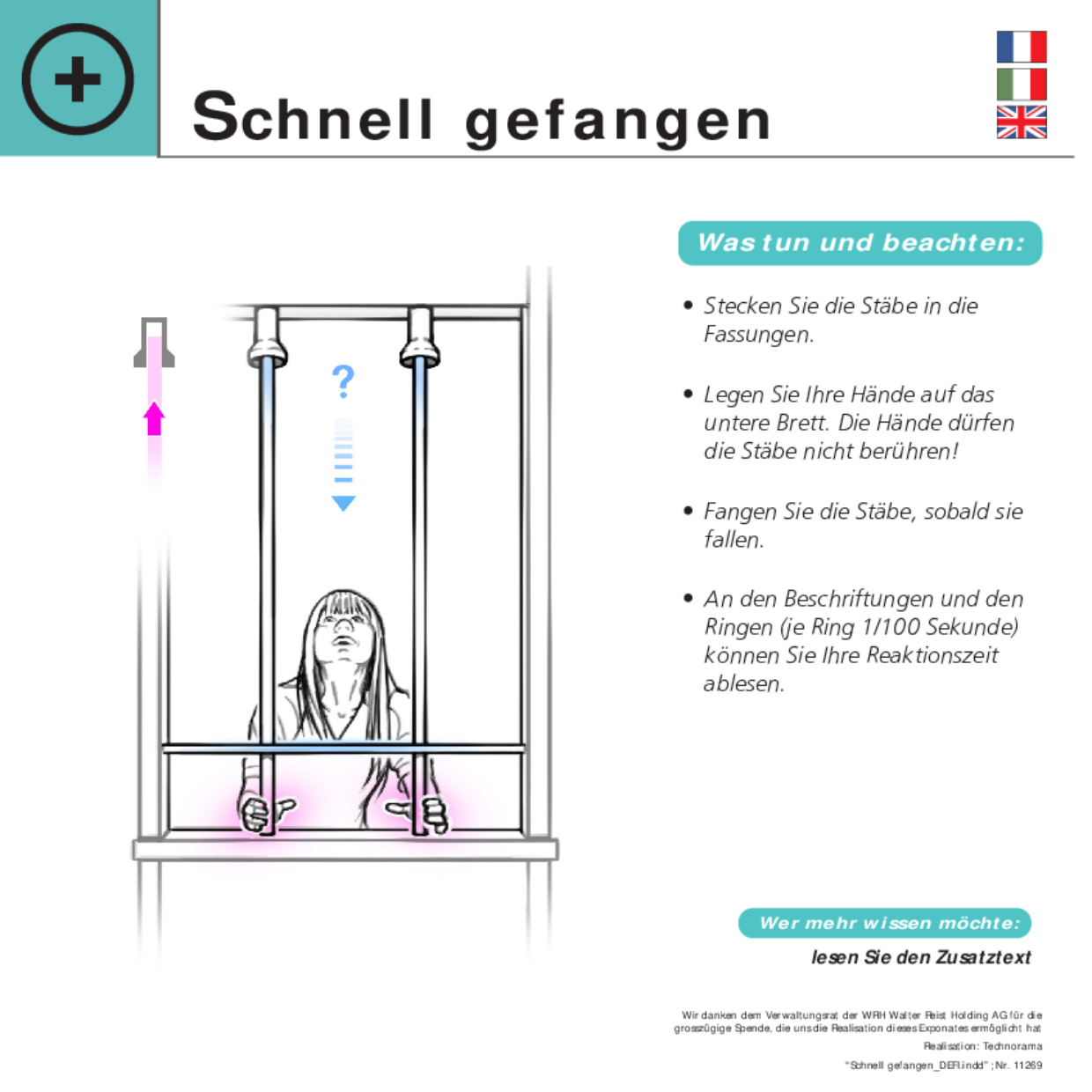 Schnell gefangen

?

Was tun und beachten:

• Stecken Sie die Stäbe in die Fassungen.

• Legen Sie Ihre Hände auf das untere Brett. Die Hände dürfen die Stäbe nicht berühren!

• Fangen Sie die Stäbe, sobald sie fallen.

• An den Beschriftungen und den Ringen (je Ring 1/100 Sekunde) können Sie Ihre Reaktionszeit ablesen.

Wer mehr wissen möchte:

lesen Sie den Zusatztext

Wir danken dem Verwaltungsrat der WRH Walter Reist Holding AG für die grosszügige Spende, die uns die Realisation dieses Exponates ermöglicht hat

Realisation: Technorama

"Schnell gefangen_DEFI.indd" ; Nr. 11269