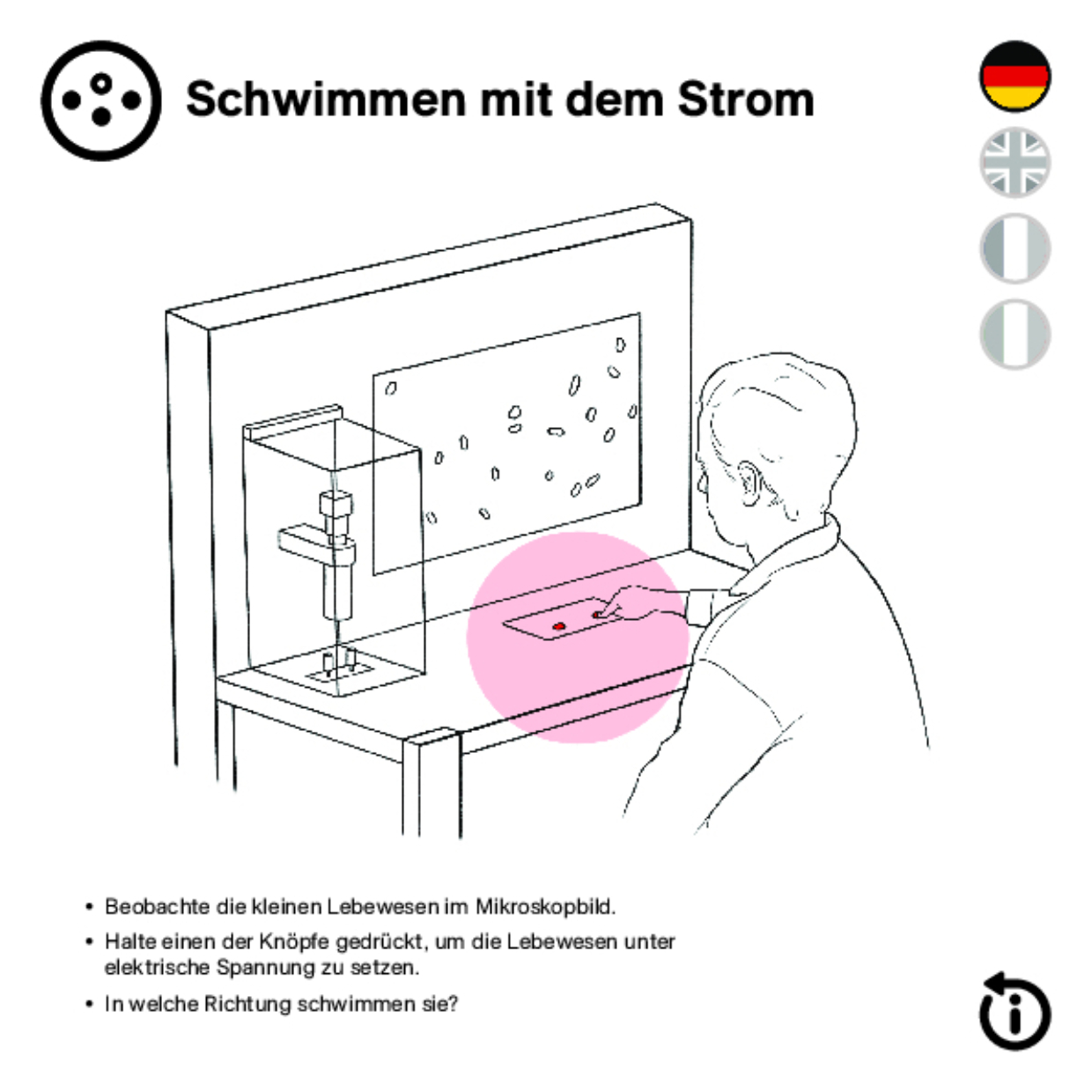 Schwimmen mit dem Strom

• Beobachte die kleinen Lebewesen im Mikroskopbild.
• Halte einen der Knöpfe gedrückt, um die Lebewesen unter elektrische Spannung zu setzen.
• In welche Richtung schwimmen sie?