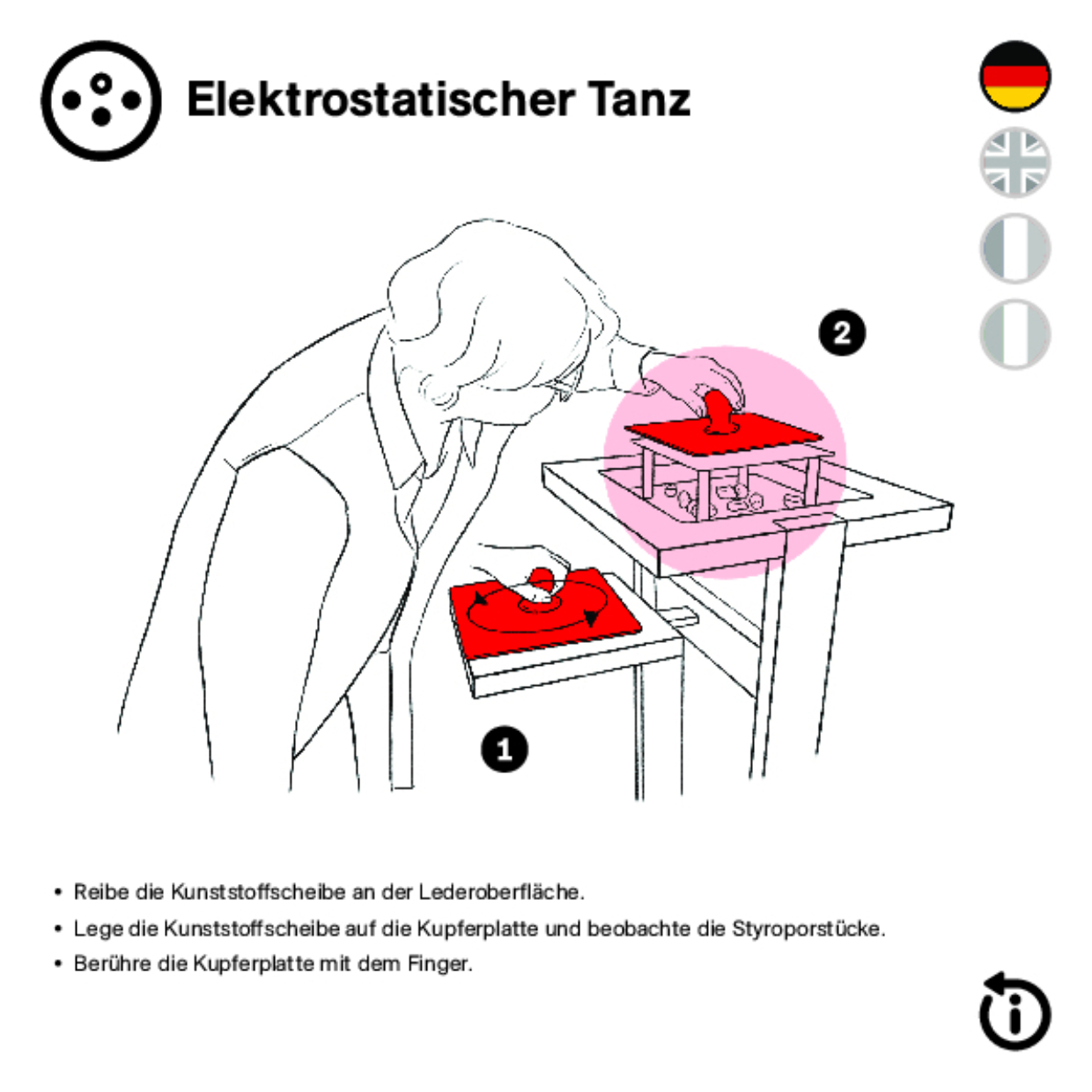 Elektrostatischer Tanz

2

1

• Reibe die Kunststoffscheibe an der Lederoberfläche.
• Lege die Kunststoffscheibe auf die Kupferplatte und beobachte die Styroporstücke.
• Berühre die Kupferplatte mit dem Finger.