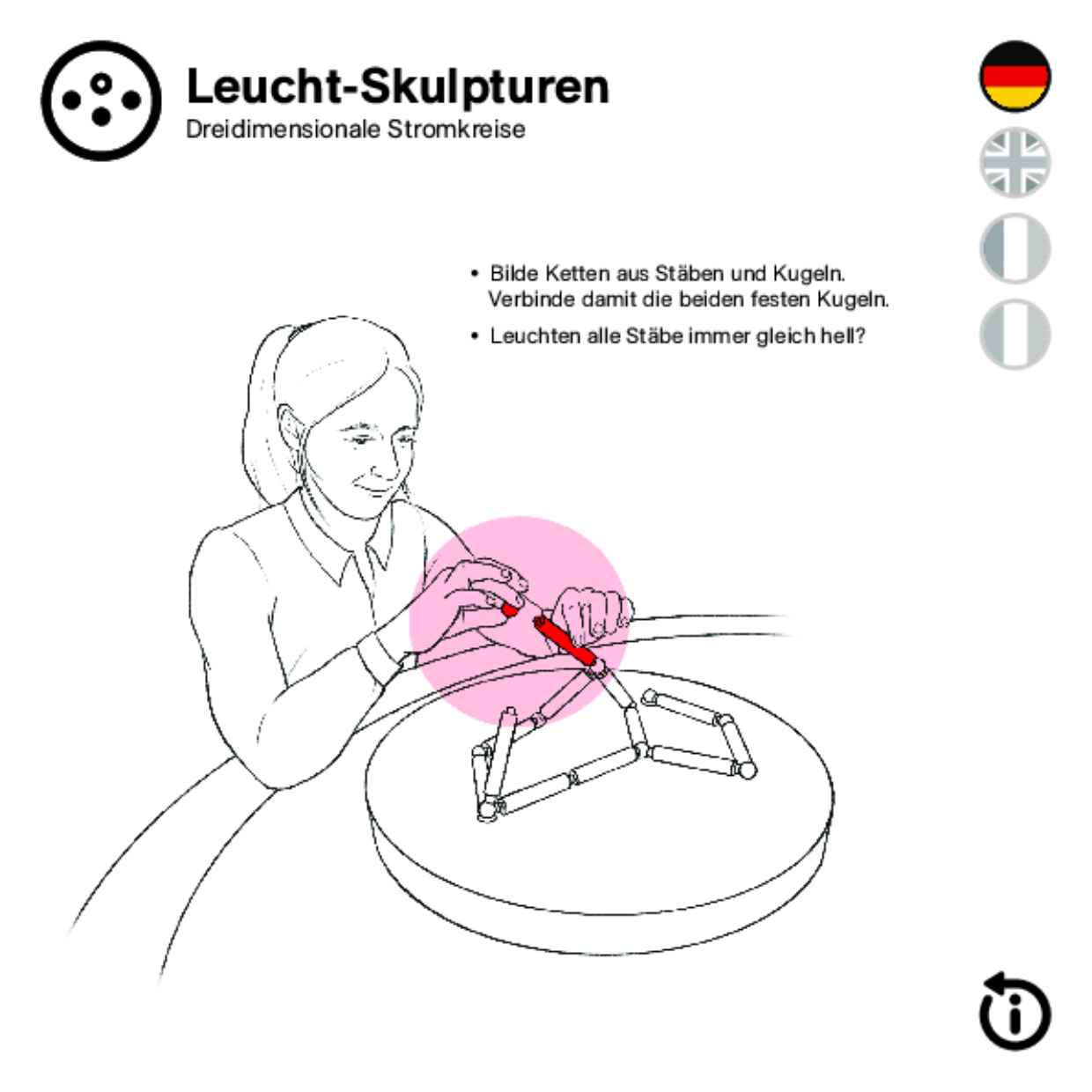 Leucht-Skulpturen

Dreidimensionale Stromkreise

• Bilde Ketten aus Stäben und Kugeln. Verbinde damit die beiden festen Kugeln.

• Leuchten alle Stäbe immer gleich hell?