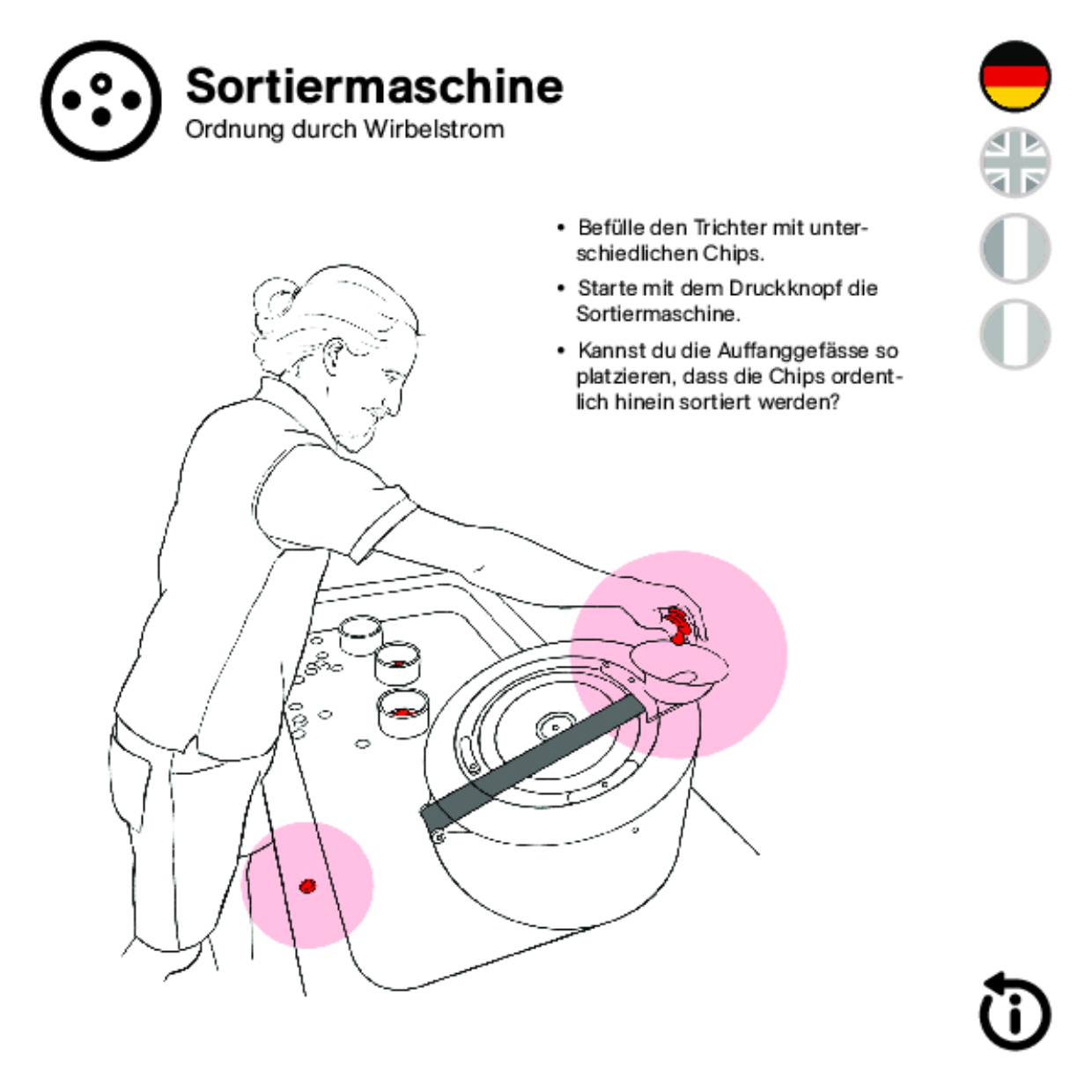 Sortiermaschine
Ordnung durch Wirbelstrom

• Befülle den Trichter mit unterschiedlichen Chips.
• Starte mit dem Druckknopf die Sortiermaschine.
• Kannst du die Auffanggefässe so platzieren, dass die Chips ordentlich hinein sortiert werden?