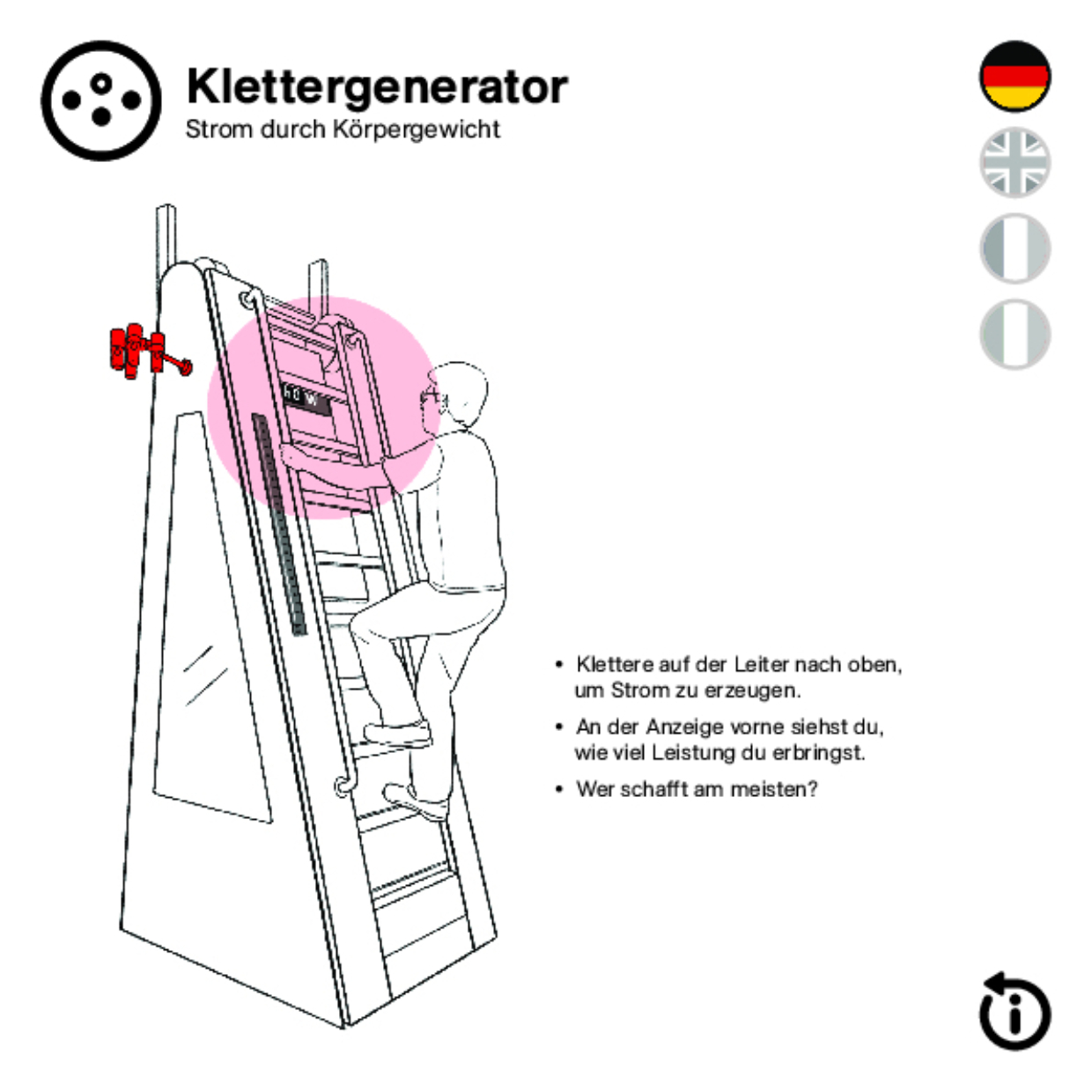 Klettergenerator
Strom durch Körpergewicht

60 W

• Klettere auf der Leiter nach oben, um Strom zu erzeugen.
• An der Anzeige vorne siehst du, wie viel Leistung du erbringst.
• Wer schafft am meisten?