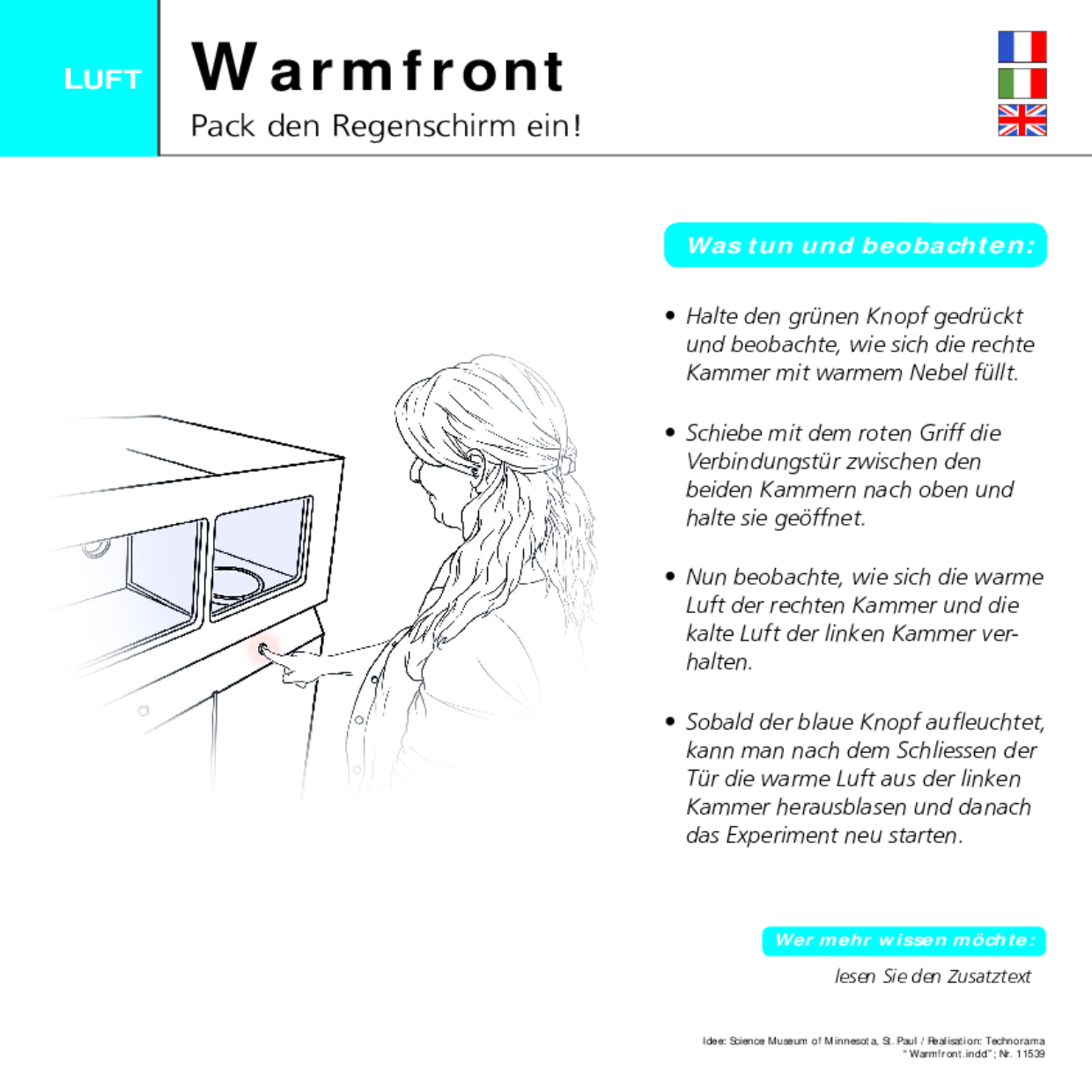 LUFT

Warmfront

Pack den Regenschirm ein!

Was tun und beobachten:

• Halte den grünen Knopf gedrückt und beobachte, wie sich die rechte Kammer mit warmem Nebel füllt.

• Schiebe mit dem roten Griff die Verbindungstür zwischen den beiden Kammern nach oben und halte sie geöffnet.

• Nun beobachte, wie sich die warme Luft der rechten Kammer und die kalte Luft der linken Kammer verhalten.

• Sobald der blaue Knopf aufleuchtet, kann man nach dem Schliessen der Tür die warme Luft aus der linken Kammer herausblasen und danach das Experiment neu starten.

Wer mehr wissen möchte:

lesen Sie den Zusatztext

Idee: Science Museum of Minnesota, St. Paul / Realisation: Technorama
"Warmfront.indd"; Nr. 11539