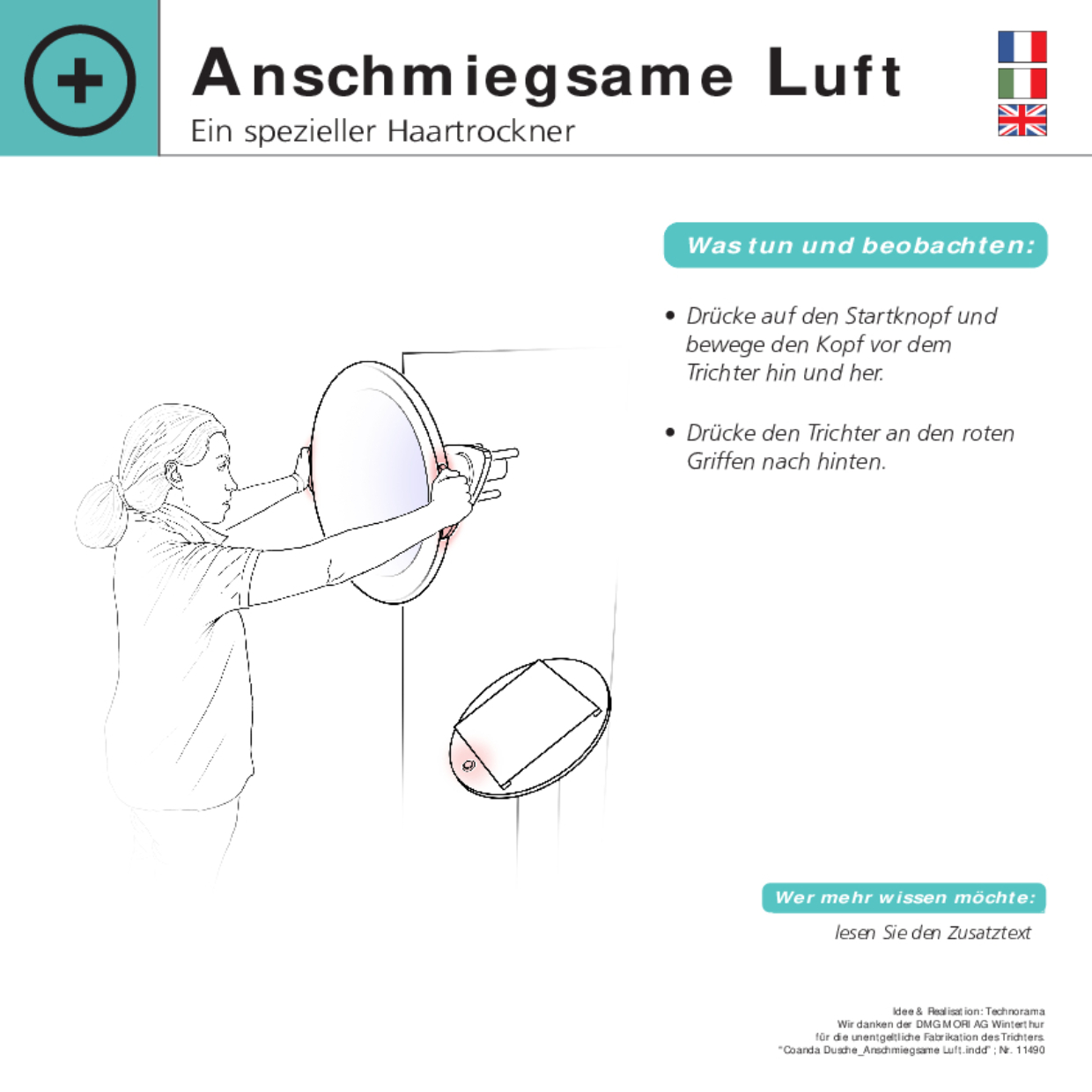 Anschmiegsame Luft
Ein spezieller Haartrockner

Was tun und beobachten:

• Drücke auf den Startknopf und bewege den Kopf vor dem Trichter hin und her.

• Drücke den Trichter an den roten Griffen nach hinten.

Wer mehr wissen möchte:
lesen Sie den Zusatztext

Idee & Realisation: Technorama
Wir danken der DMG MORI AG Winterthur
für die unentgeltliche Fabrikation des Trichters.
"Coanda Dusche_Anschmiegsame Luft.indd" ; Nr. 11490