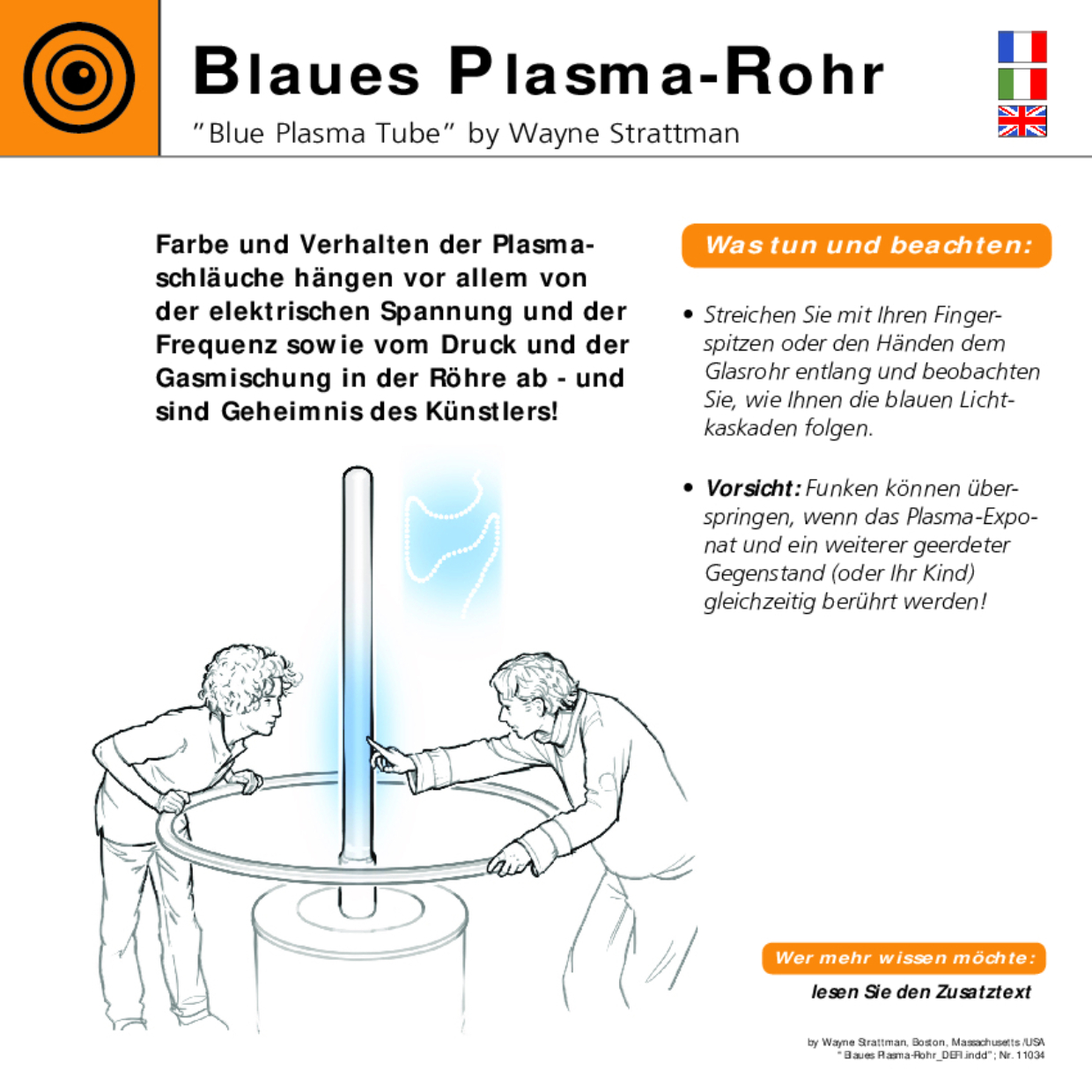 Blaues Plasma-Rohr

"Blue Plasma Tube" by Wayne Strattman

Farbe und Verhalten der Plasmaschläuche hängen vor allem von der elektrischen Spannung und der Frequenz sowie vom Druck und der Gasmischung in der Röhre ab - und sind Geheimnis des Künstlers!

Was tun und beachten:

• Streichen Sie mit Ihren Fingerspitzen oder den Händen dem Glasrohr entlang und beobachten Sie, wie Ihnen die blauen Lichtkaskaden folgen.

• Vorsicht: Funken können überspringen, wenn das Plasma-Exponat und ein weiterer geerdeter Gegenstand (oder Ihr Kind) gleichzeitig berührt werden!

Wer mehr wissen möchte:

lesen Sie den Zusatztext

by Wayne Strattman, Boston, Massachusetts /USA
"Blaues Plasma-Rohr_DEFI.indd"; Nr. 11034