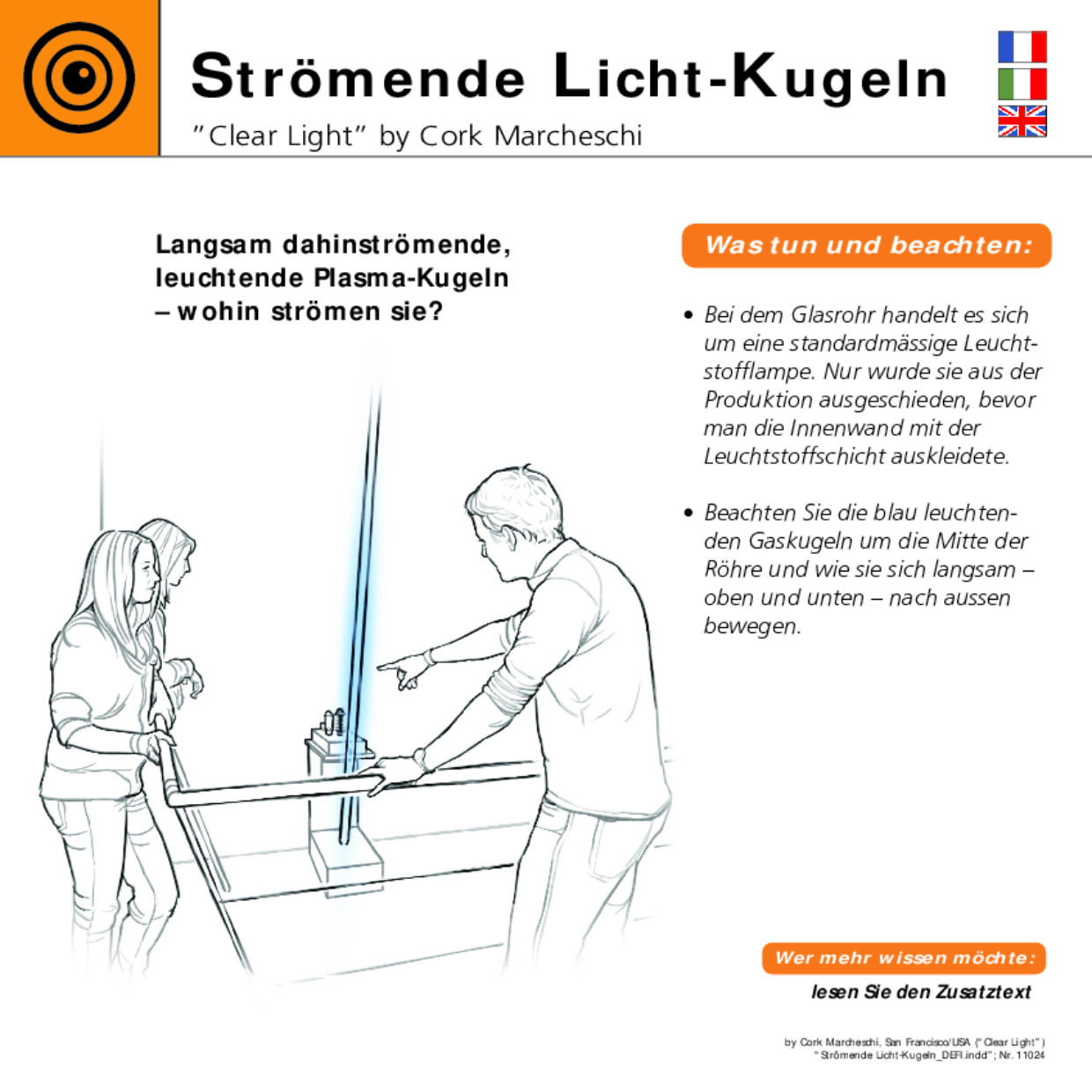 Strömende Licht-Kugeln

"Clear Light" by Cork Marcheschi

Langsam dahinströmende, leuchtende Plasma-Kugeln – wohin strömen sie?

Was tun und beachten:

• Bei dem Glasrohr handelt es sich um eine standardmässige Leuchtstofflampe. Nur wurde sie aus der Produktion ausgeschieden, bevor man die Innenwand mit der Leuchtstoffschicht auskleidete.

• Beachten Sie die blau leuchtenden Gaskugeln um die Mitte der Röhre und wie sie sich langsam – oben und unten – nach aussen bewegen.

Wer mehr wissen möchte:

lesen Sie den Zusatztext

by Cork Marcheschi, San Francisco/USA ("Clear Light")
"Strömende Licht-Kugeln_DEFI.indd"; Nr. 11024