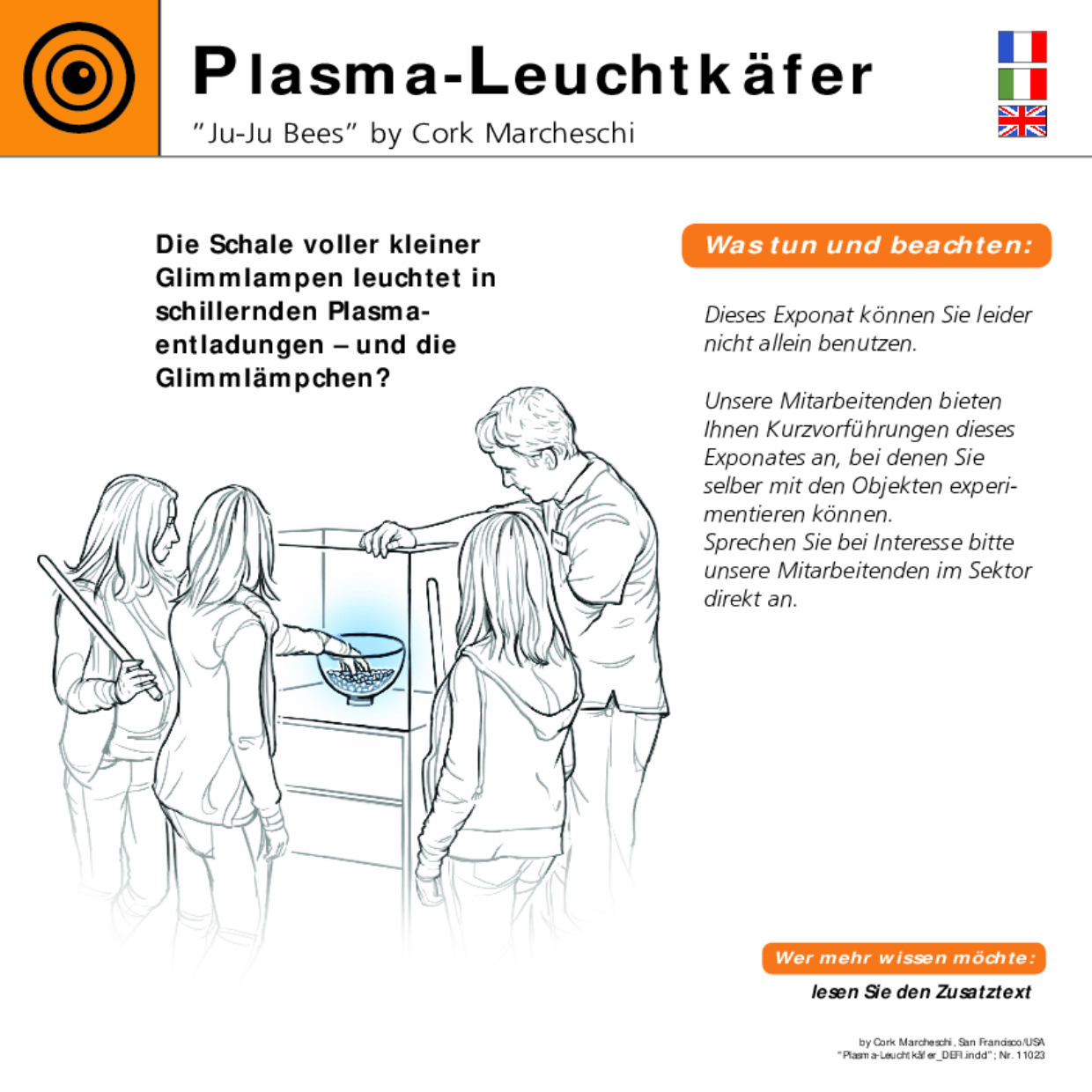 Plasma-Leuchtkäfer

"Ju-Ju Bees" by Cork Marcheschi

Die Schale voller kleiner Glimmlampen leuchtet in schillernden Plasmaentladungen – und die Glimmlämpchen?

Was tun und beachten:

Dieses Exponat können Sie leider nicht allein benutzen.

Unsere Mitarbeitenden bieten Ihnen Kurzvorführungen dieses Exponates an, bei denen Sie selber mit den Objekten experimentieren können.
Sprechen Sie bei Interesse bitte unsere Mitarbeitenden im Sektor direkt an.

Wer mehr wissen möchte:

lesen Sie den Zusatztext

by Cork Marcheschi, San Francisco/USA
"Plasma-Leuchtkäfer_DEFI.indd"; Nr. 11023