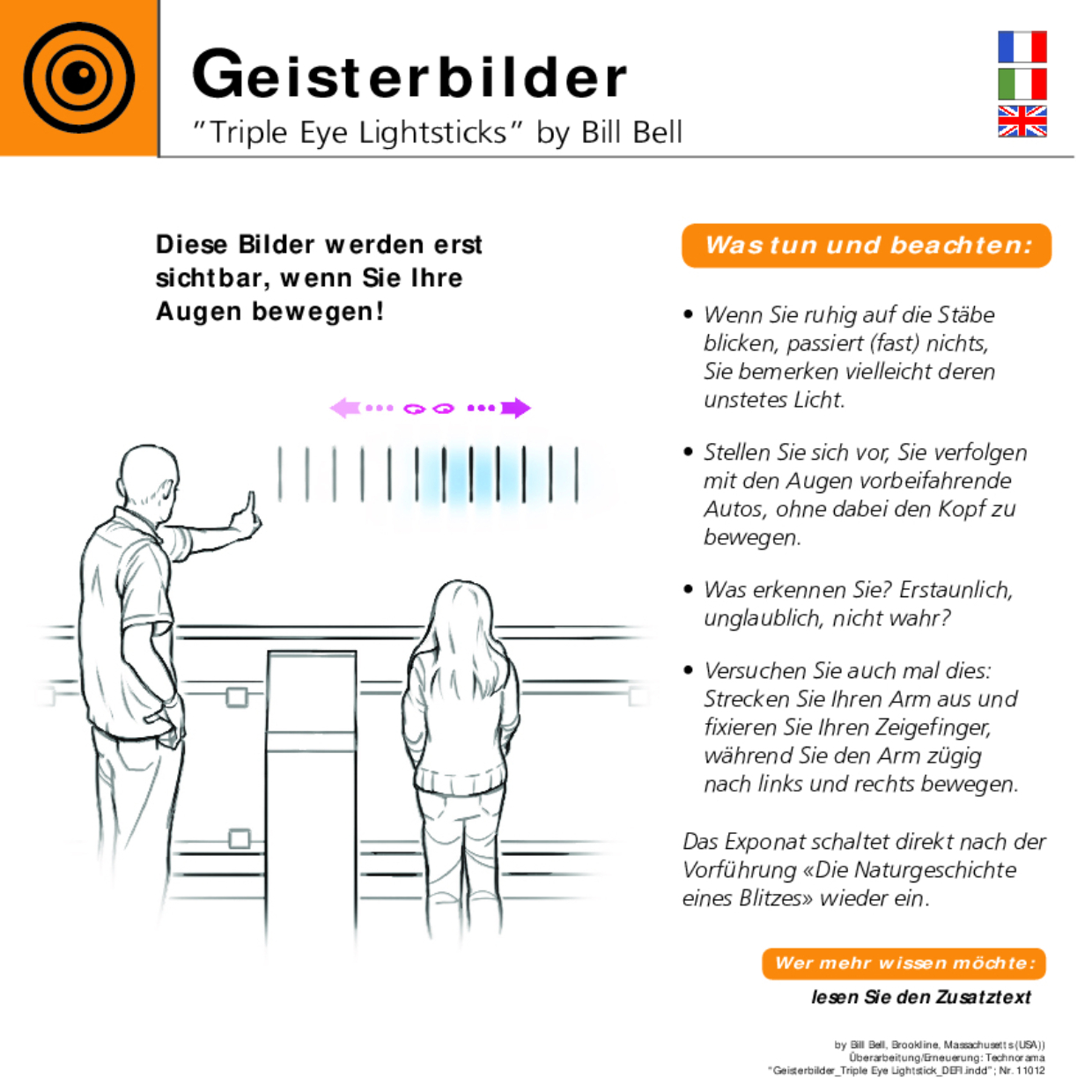 Geisterbilder
"Triple Eye Lightsticks" by Bill Bell

Diese Bilder werden erst sichtbar, wenn Sie Ihre Augen bewegen!

Was tun und beachten:

• Wenn Sie ruhig auf die Stäbe blicken, passiert (fast) nichts, Sie bemerken vielleicht deren unstetes Licht.

• Stellen Sie sich vor, Sie verfolgen mit den Augen vorbeifahrende Autos, ohne dabei den Kopf zu bewegen.

• Was erkennen Sie? Erstaunlich, unglaublich, nicht wahr?

• Versuchen Sie auch mal dies: Strecken Sie Ihren Arm aus und fixieren Sie Ihren Zeigefinger, während Sie den Arm zügig nach links und rechts bewegen.

Das Exponat schaltet direkt nach der Vorführung «Die Naturgeschichte eines Blitzes» wieder ein.

Wer mehr wissen möchte:
lesen Sie den Zusatztext

by Bill Bell, Brookline, Massachusetts (USA))
Überarbeitung/Erneuerung: Technorama
"Geisterbilder_Triple Eye Lightstick_DEFI.indd"; Nr. 11012