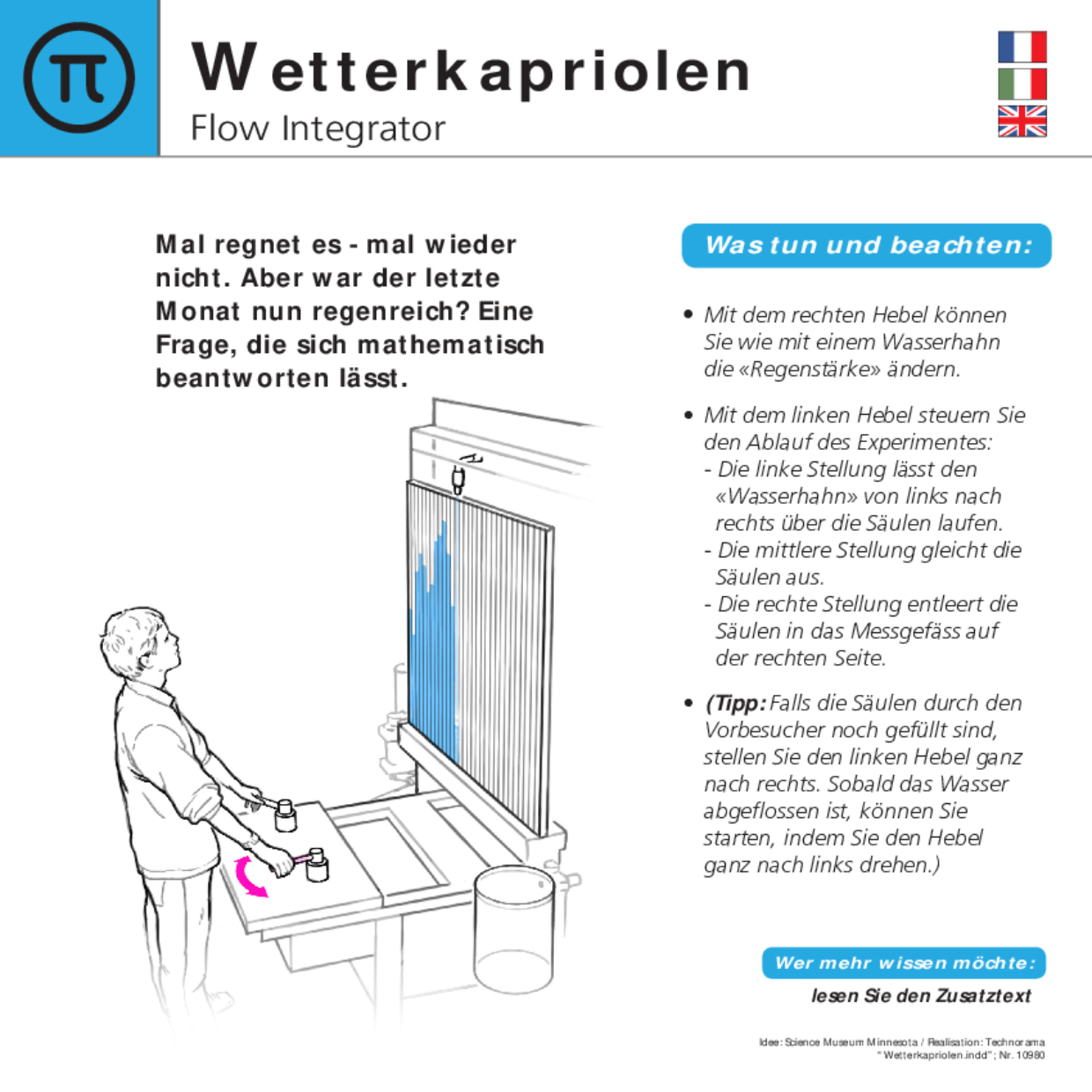 π

Wetterkapriolen
Flow Integrator

Mal regnet es - mal wieder nicht. Aber war der letzte Monat nun regenreich? Eine Frage, die sich mathematisch beantworten lässt.

Was tun und beachten:

• Mit dem rechten Hebel können Sie wie mit einem Wasserhahn die «Regenstärke» ändern.

• Mit dem linken Hebel steuern Sie den Ablauf des Experimentes:
- Die linke Stellung lässt den «Wasserhahn» von links nach rechts über die Säulen laufen.
- Die mittlere Stellung gleicht die Säulen aus.
- Die rechte Stellung entleert die Säulen in das Messgefäss auf der rechten Seite.

• (Tipp: Falls die Säulen durch den Vorbesucher noch gefüllt sind, stellen Sie den linken Hebel ganz nach rechts. Sobald das Wasser abgeflossen ist, können Sie starten, indem Sie den Hebel ganz nach links drehen.)

Wer mehr wissen möchte:
lesen Sie den Zusatztext

Idee: Science Museum Minnesota / Realisation: Technorama
"Wetterkapriolen.indd"; Nr. 10980