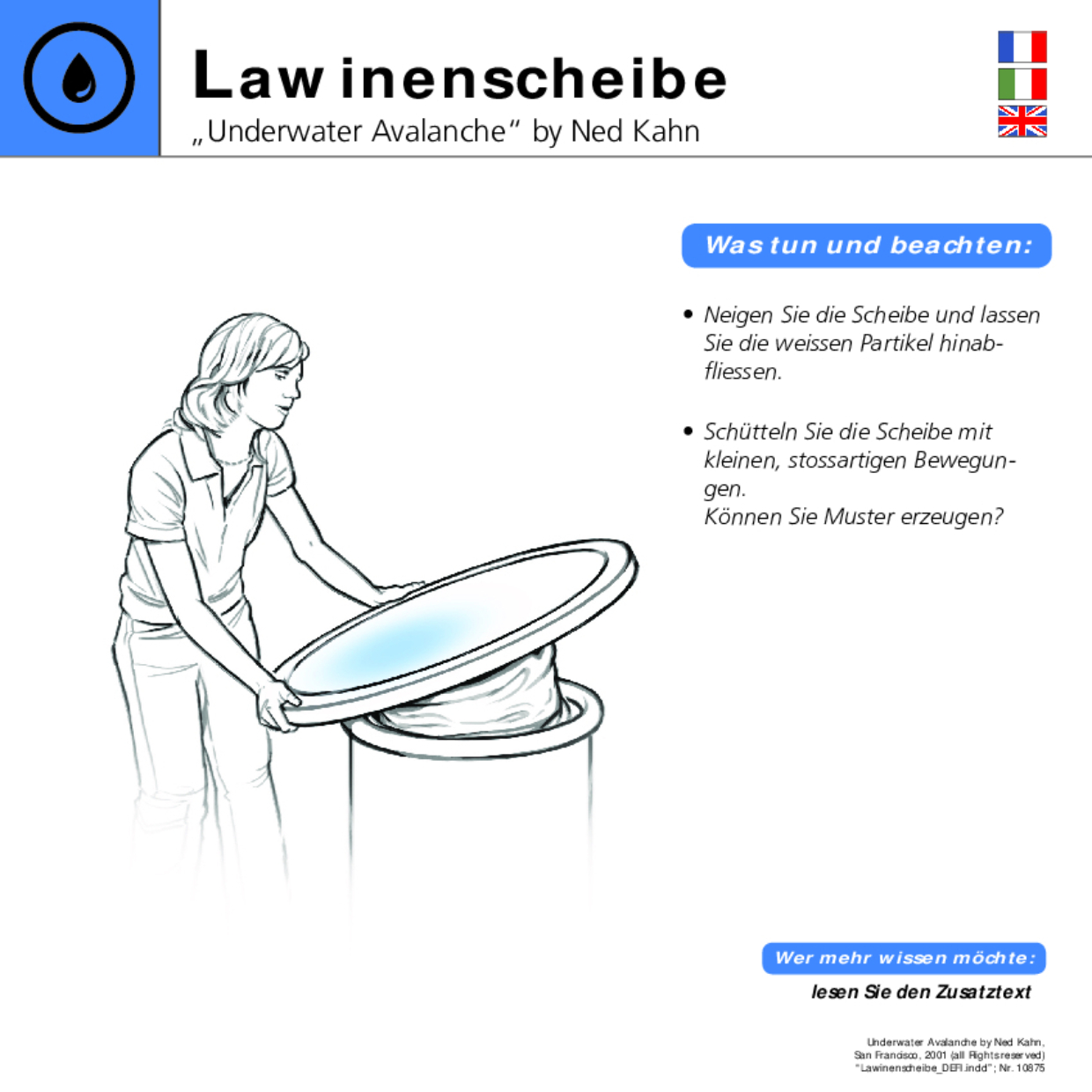 Lawinenscheibe
„Underwater Avalanche“ by Ned Kahn

Was tun und beachten:

• Neigen Sie die Scheibe und lassen Sie die weissen Partikel hinabfliessen.

• Schütteln Sie die Scheibe mit kleinen, stossartigen Bewegungen.
Können Sie Muster erzeugen?

Wer mehr wissen möchte:
lesen Sie den Zusatztext

Underwater Avalanche by Ned Kahn,
San Francisco, 2001 (all Rights reserved)
"Lawinenscheibe_DEFI.indd"; Nr. 10875