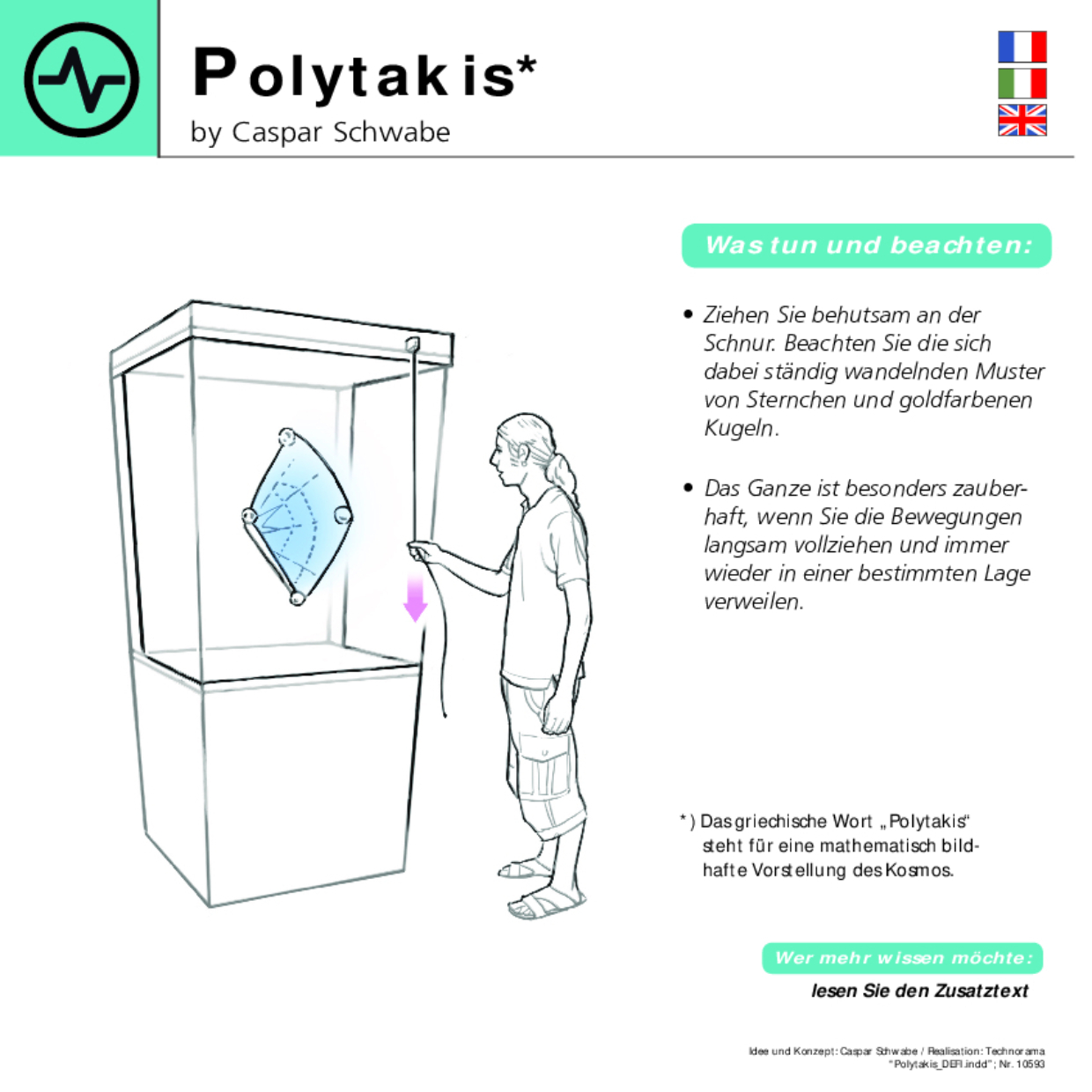 Polytakis*

by Caspar Schwabe

Was tun und beachten:

• Ziehen Sie behutsam an der Schnur. Beachten Sie die sich dabei ständig wandelnden Muster von Sternchen und goldfarbenen Kugeln.

• Das Ganze ist besonders zauberhaft, wenn Sie die Bewegungen langsam vollziehen und immer wieder in einer bestimmten Lage verweilen.

*) Das griechische Wort „Polytakis“ steht für eine mathematisch bildhafte Vorstellung des Kosmos.

Wer mehr wissen möchte:

lesen Sie den Zusatztext

Idee und Konzept: Caspar Schwabe / Realisation: Technorama
"Polytakis_DEFI.indd"; Nr. 10593