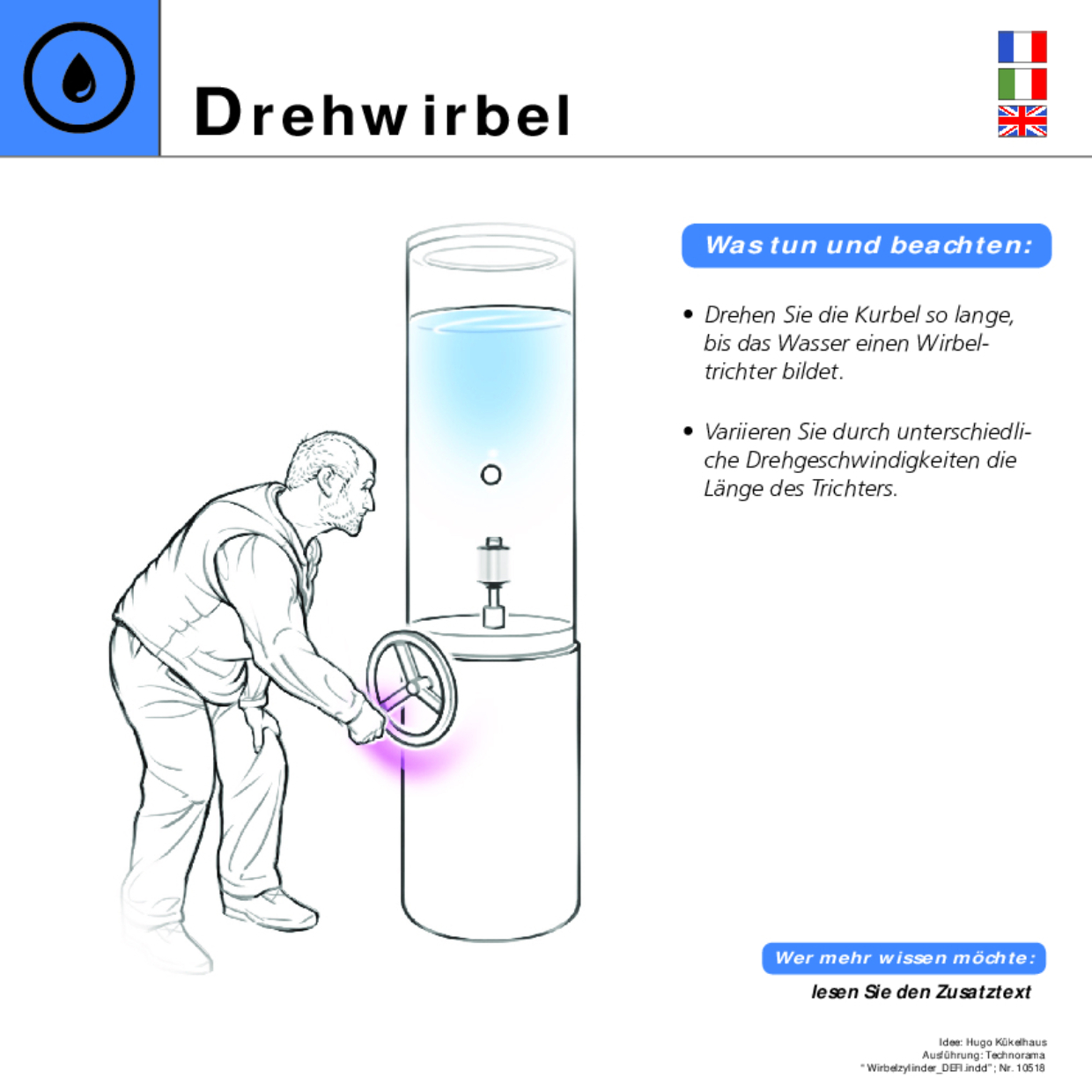 Drehwirbel

Was tun und beachten:

• Drehen Sie die Kurbel so lange, bis das Wasser einen Wirbeltrichter bildet.

• Variieren Sie durch unterschiedliche Drehgeschwindigkeiten die Länge des Trichters.

Wer mehr wissen möchte:

lesen Sie den Zusatztext

Idee: Hugo Kükelhaus
Ausführung: Technorama
"Wirbelzylinder_DEFI.indd"; Nr. 10518