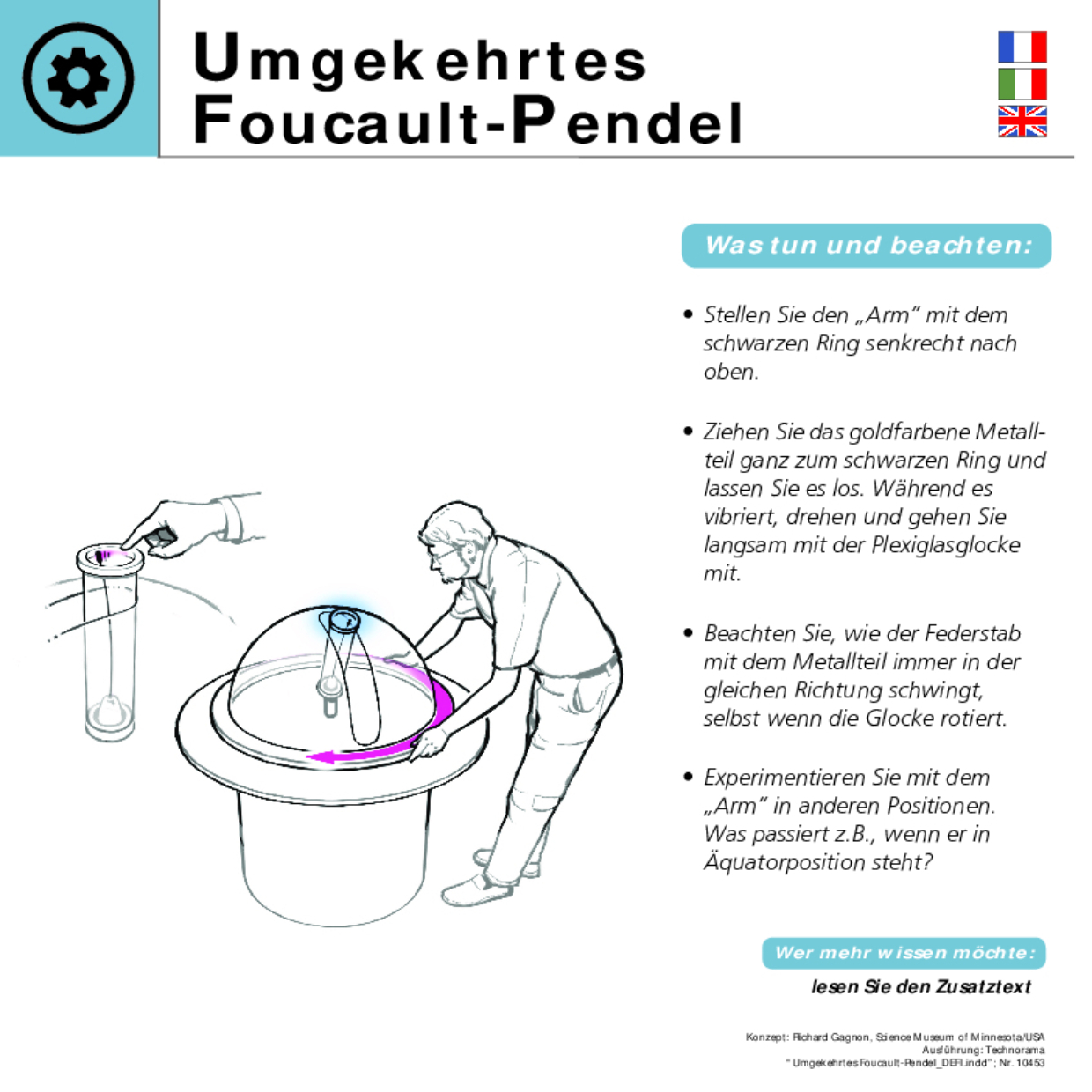 Umgekehrtes Foucault-Pendel

Was tun und beachten:

• Stellen Sie den „Arm“ mit dem schwarzen Ring senkrecht nach oben.

• Ziehen Sie das goldfarbene Metallteil ganz zum schwarzen Ring und lassen Sie es los. Während es vibriert, drehen und gehen Sie langsam mit der Plexiglasglocke mit.

• Beachten Sie, wie der Federstab mit dem Metallteil immer in der gleichen Richtung schwingt, selbst wenn die Glocke rotiert.

• Experimentieren Sie mit dem „Arm“ in anderen Positionen. Was passiert z.B., wenn er in Äquatorposition steht?

Wer mehr wissen möchte:

lesen Sie den Zusatztext

Konzept: Richard Gagnon, Science Museum of Minnesota/USA
Ausführung: Technorama
" Umgekehrtes Foucault-Pendel_DEFI.indd"; Nr. 10453