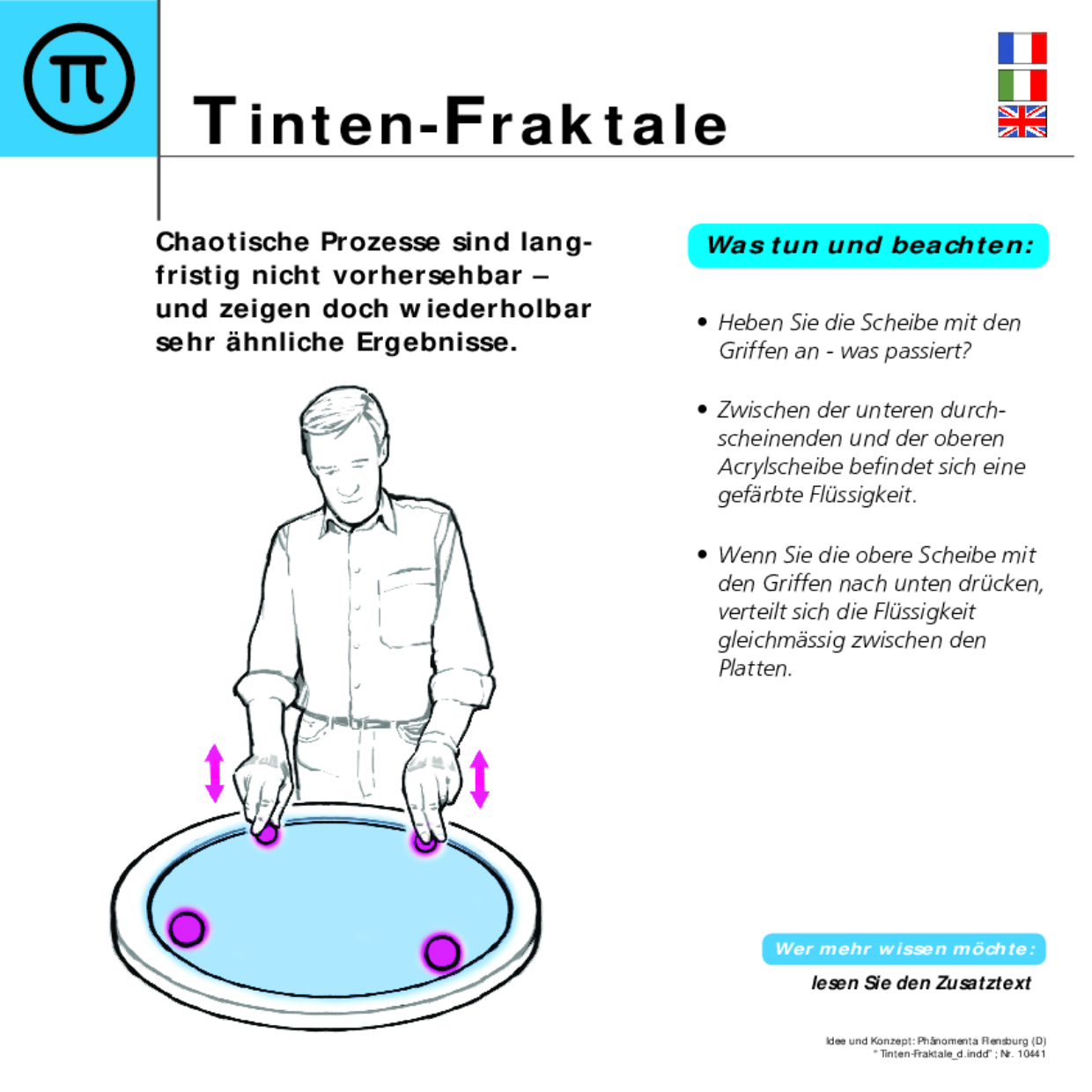 π

Tinten-Fraktale

Chaotische Prozesse sind langfristig nicht vorhersehbar – und zeigen doch wiederholbar sehr ähnliche Ergebnisse.

Was tun und beachten:

• Heben Sie die Scheibe mit den Griffen an - was passiert?

• Zwischen der unteren durchscheinenden und der oberen Acrylscheibe befindet sich eine gefärbte Flüssigkeit.

• Wenn Sie die obere Scheibe mit den Griffen nach unten drücken, verteilt sich die Flüssigkeit gleichmässig zwischen den Platten.

Wer mehr wissen möchte:

lesen Sie den Zusatztext

Idee und Konzept: Phänomenta Flensburg (D)
" Tinten-Fraktale_d.indd" ; Nr. 10441