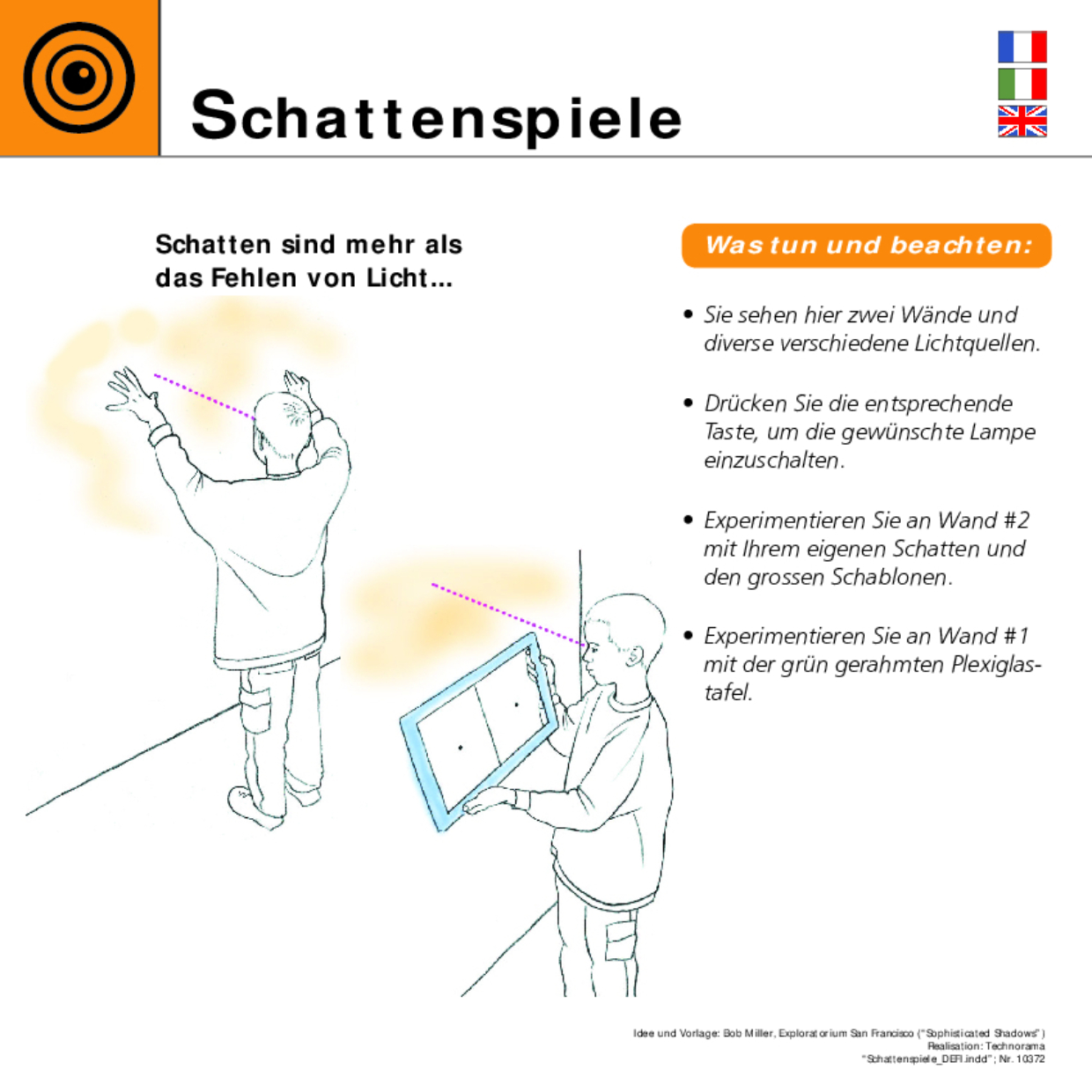 Schattenspiele

Schatten sind mehr als das Fehlen von Licht...

Was tun und beachten:

• Sie sehen hier zwei Wände und diverse verschiedene Lichtquellen.

• Drücken Sie die entsprechende Taste, um die gewünschte Lampe einzuschalten.

• Experimentieren Sie an Wand #2 mit Ihrem eigenen Schatten und den grossen Schablonen.

• Experimentieren Sie an Wand #1 mit der grün gerahmten Plexiglastafel.

Idee und Vorlage: Bob Miller, Exploratorium San Francisco ("Sophisticated Shadows")
Realisation: Technorama
"Schattenspiele_DEFI.indd"; Nr. 10372