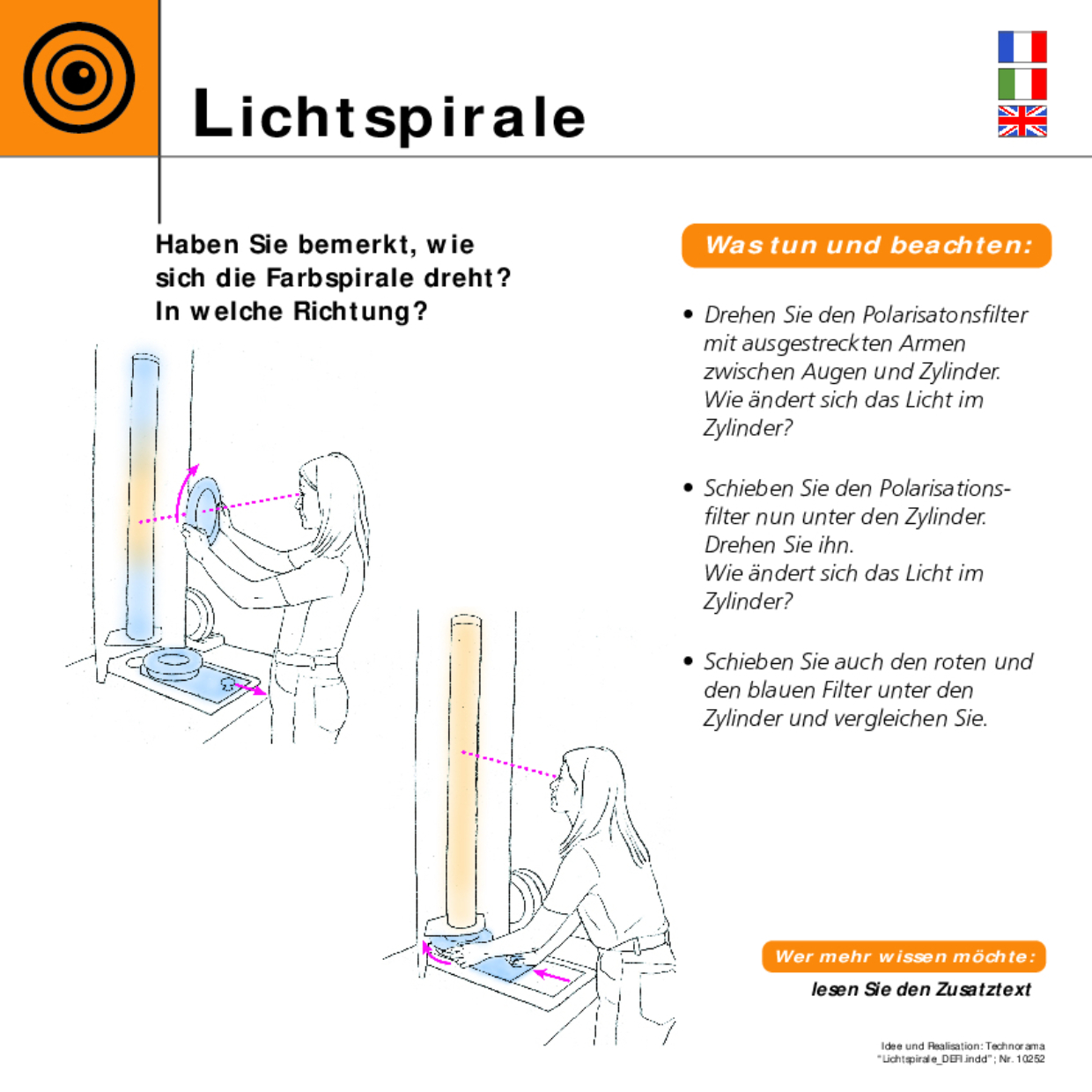 Lichtspirale

Haben Sie bemerkt, wie sich die Farbspirale dreht? In welche Richtung?

Was tun und beachten:

• Drehen Sie den Polarisatonsfilter mit ausgestreckten Armen zwischen Augen und Zylinder. Wie ändert sich das Licht im Zylinder?

• Schieben Sie den Polarisationsfilter nun unter den Zylinder. Drehen Sie ihn. Wie ändert sich das Licht im Zylinder?

• Schieben Sie auch den roten und den blauen Filter unter den Zylinder und vergleichen Sie.

Wer mehr wissen möchte:

lesen Sie den Zusatztext

Idee und Realisation: Technorama
"Lichtspirale_DEFI.indd"; Nr. 10252