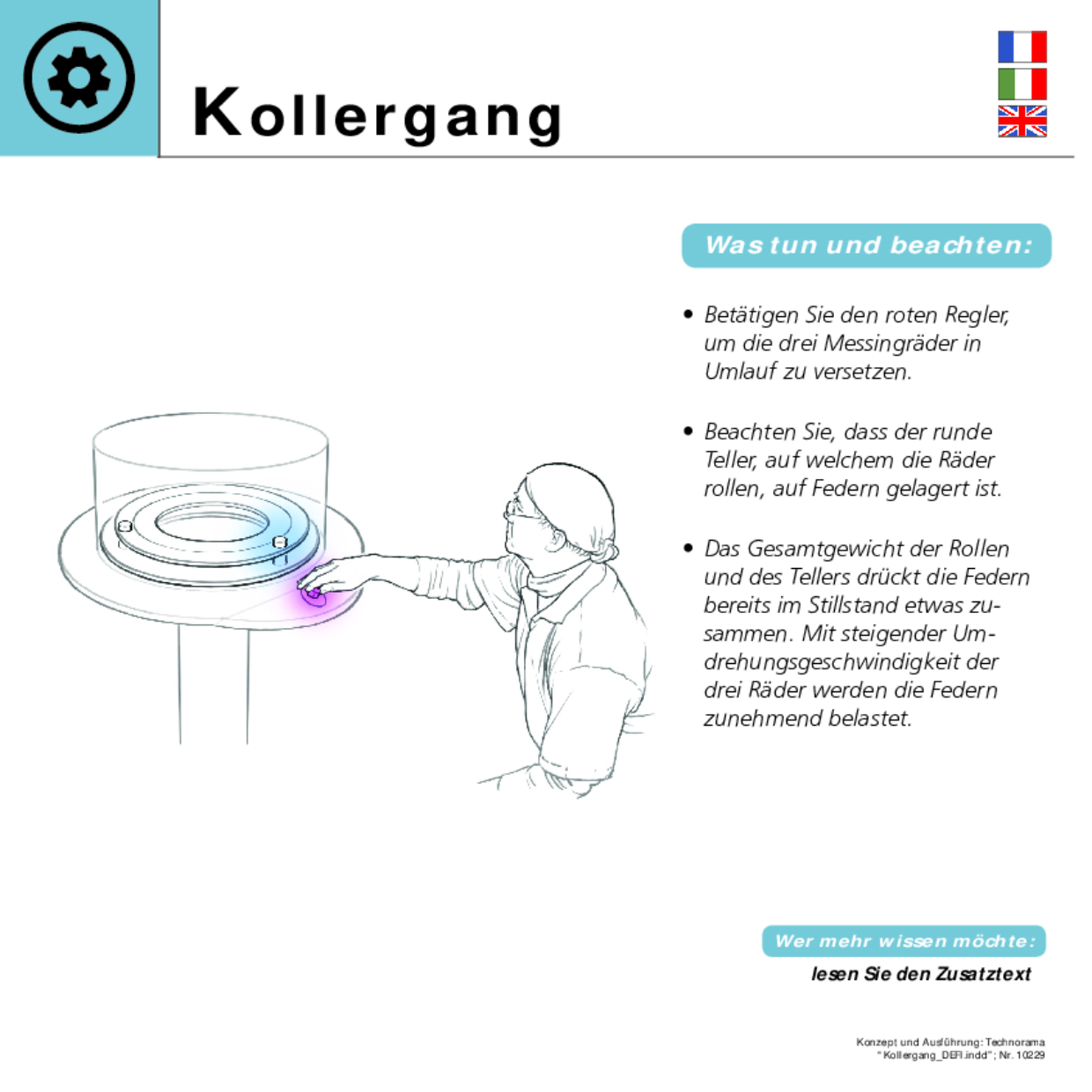 Kollergang

Was tun und beachten:

• Betätigen Sie den roten Regler, um die drei Messingräder in Umlauf zu versetzen.

• Beachten Sie, dass der runde Teller, auf welchem die Räder rollen, auf Federn gelagert ist.

• Das Gesamtgewicht der Rollen und des Tellers drückt die Federn bereits im Stillstand etwas zusammen. Mit steigender Umdrehungsgeschwindigkeit der drei Räder werden die Federn zunehmend belastet.

Wer mehr wissen möchte:

lesen Sie den Zusatztext

Konzept und Ausführung: Technorama
"Kollergang_DEFI.indd"; Nr. 10229