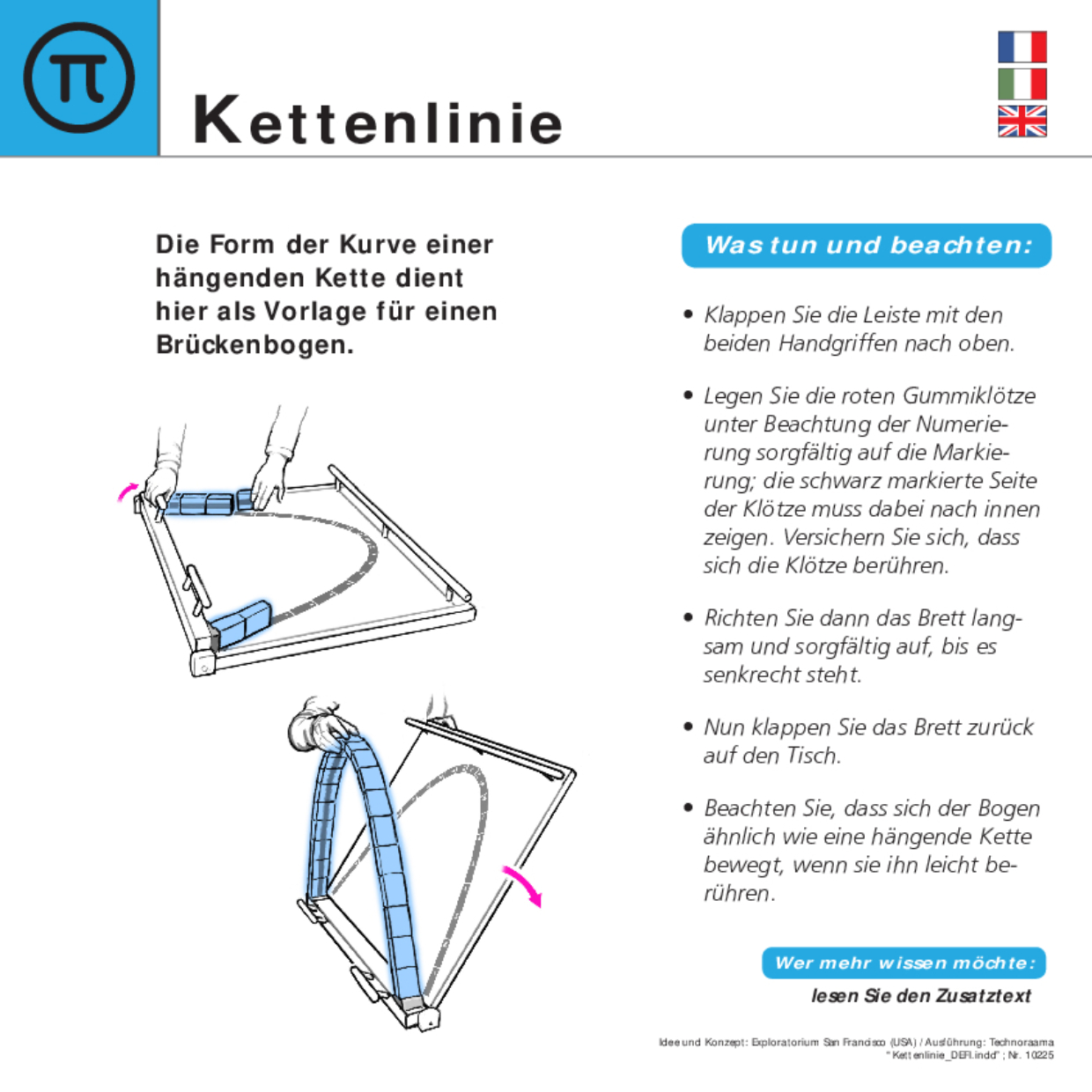 π

Kettenlinie

Die Form der Kurve einer hängenden Kette dient hier als Vorlage für einen Brückenbogen.

Was tun und beachten:

• Klappen Sie die Leiste mit den beiden Handgriffen nach oben.

• Legen Sie die roten Gummiklötze unter Beachtung der Numerierung sorgfältig auf die Markierung; die schwarz markierte Seite der Klötze muss dabei nach innen zeigen. Versichern Sie sich, dass sich die Klötze berühren.

• Richten Sie dann das Brett langsam und sorgfältig auf, bis es senkrecht steht.

• Nun klappen Sie das Brett zurück auf den Tisch.

• Beachten Sie, dass sich der Bogen ähnlich wie eine hängende Kette bewegt, wenn sie ihn leicht berühren.

Wer mehr wissen möchte:

lesen Sie den Zusatztext

Idee und Konzept: Exploratorium San Francisco (USA) / Ausführung: Technoraama
"Kettenlinie_DEFI.indd" ; Nr. 10225