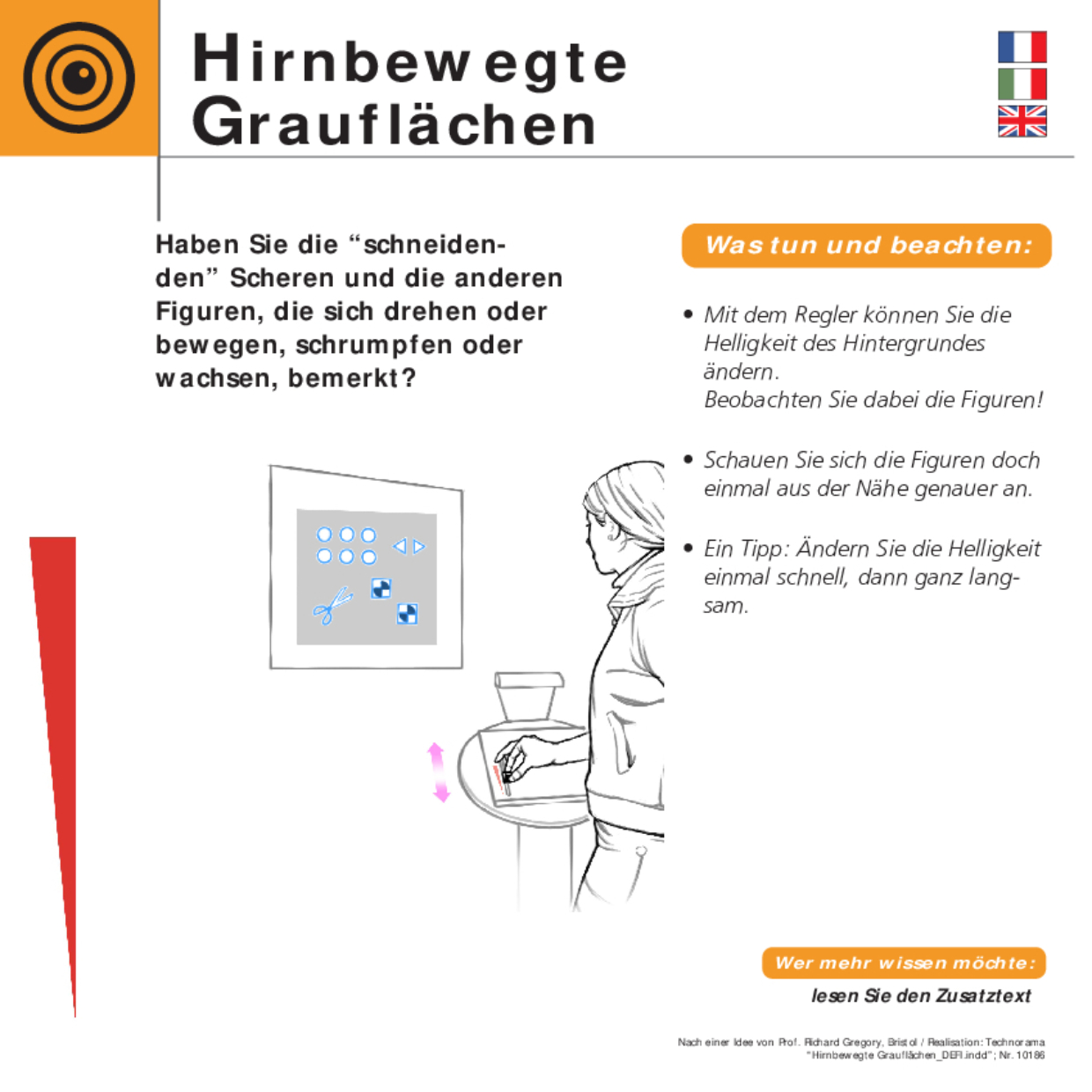 Hirnbewegte Grauflächen

Haben Sie die “schneidenden” Scheren und die anderen Figuren, die sich drehen oder bewegen, schrumpfen oder wachsen, bemerkt?

Was tun und beachten:

• Mit dem Regler können Sie die Helligkeit des Hintergrundes ändern.
Beobachten Sie dabei die Figuren!

• Schauen Sie sich die Figuren doch einmal aus der Nähe genauer an.

• Ein Tipp: Ändern Sie die Helligkeit einmal schnell, dann ganz langsam.

Wer mehr wissen möchte:
lesen Sie den Zusatztext

Nach einer Idee von Prof. Richard Gregory, Bristol / Realisation: Technorama
"Hirnbewegte Grauflächen_DEFI.indd"; Nr. 10186