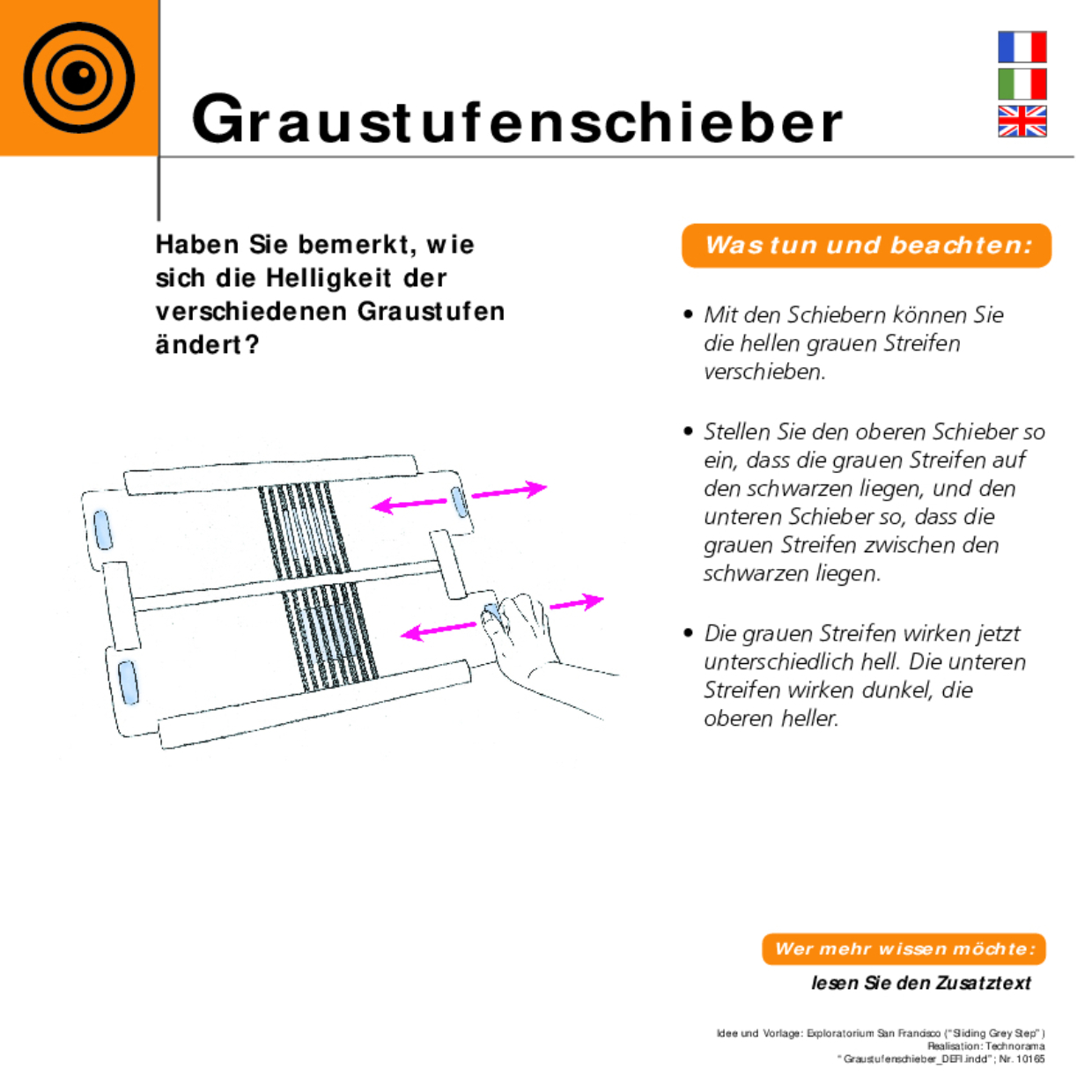 Graustufenschieber

Haben Sie bemerkt, wie sich die Helligkeit der verschiedenen Graustufen ändert?

Was tun und beachten:

• Mit den Schiebern können Sie die hellen grauen Streifen verschieben.

• Stellen Sie den oberen Schieber so ein, dass die grauen Streifen auf den schwarzen liegen, und den unteren Schieber so, dass die grauen Streifen zwischen den schwarzen liegen.

• Die grauen Streifen wirken jetzt unterschiedlich hell. Die unteren Streifen wirken dunkel, die oberen heller.

Wer mehr wissen möchte:

lesen Sie den Zusatztext

Idee und Vorlage: Exploratorium San Francisco ("Sliding Grey Step")
Realisation: Technorama
"Graustufenschieber_DEFI.indd"; Nr. 10165