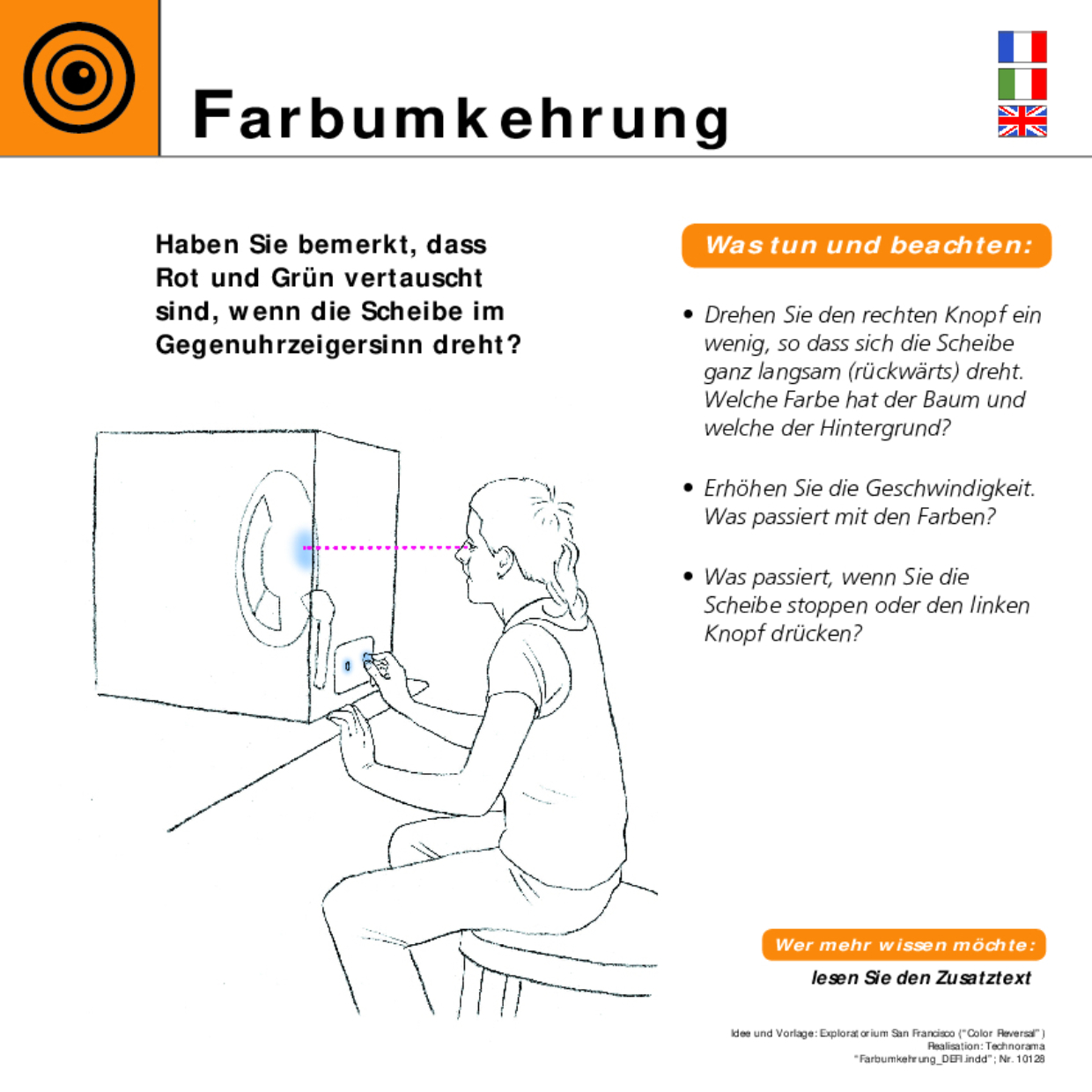 Farbumkehrung

Haben Sie bemerkt, dass Rot und Grün vertauscht sind, wenn die Scheibe im Gegenuhrzeigersinn dreht?

Was tun und beachten:

• Drehen Sie den rechten Knopf ein wenig, so dass sich die Scheibe ganz langsam (rückwärts) dreht. Welche Farbe hat der Baum und welche der Hintergrund?

• Erhöhen Sie die Geschwindigkeit. Was passiert mit den Farben?

• Was passiert, wenn Sie die Scheibe stoppen oder den linken Knopf drücken?

Wer mehr wissen möchte:

lesen Sie den Zusatztext

Idee und Vorlage: Exploratorium San Francisco ("Color Reversal")
Realisation: Technorama
"Farbumkehrung_DEFI.indd"; Nr. 10128