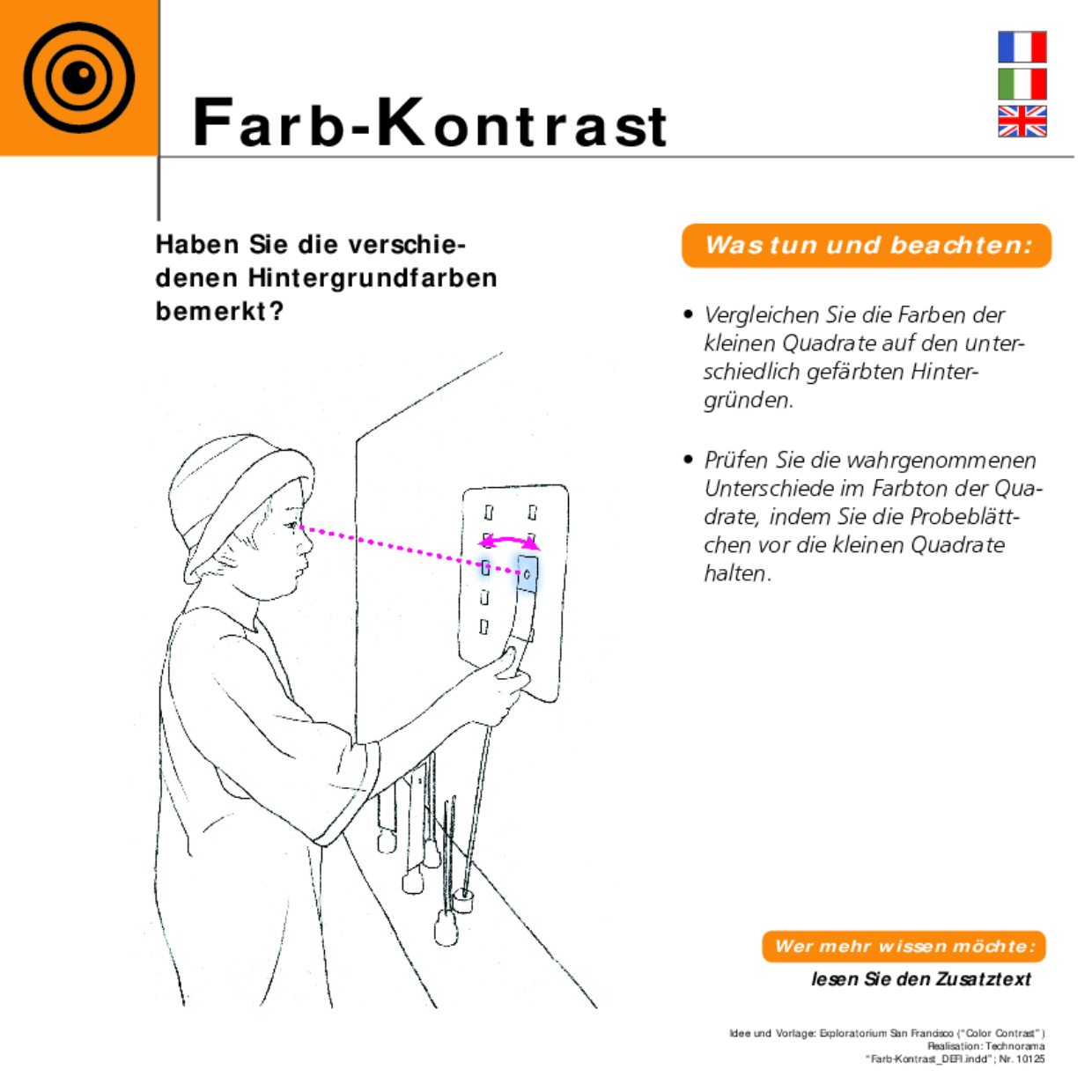 Farb-Kontrast

Haben Sie die verschiedenen Hintergrundfarben bemerkt?

Was tun und beachten:

• Vergleichen Sie die Farben der kleinen Quadrate auf den unterschiedlich gefärbten Hintergründen.

• Prüfen Sie die wahrgenommenen Unterschiede im Farbton der Quadrate, indem Sie die Probeblättchen vor die kleinen Quadrate halten.

Wer mehr wissen möchte:

lesen Sie den Zusatztext

Idee und Vorlage: Exploratorium San Francisco ("Color Contrast")
Realisation: Technorama
"Farb-Kontrast_DEFI.indd"; Nr. 10125