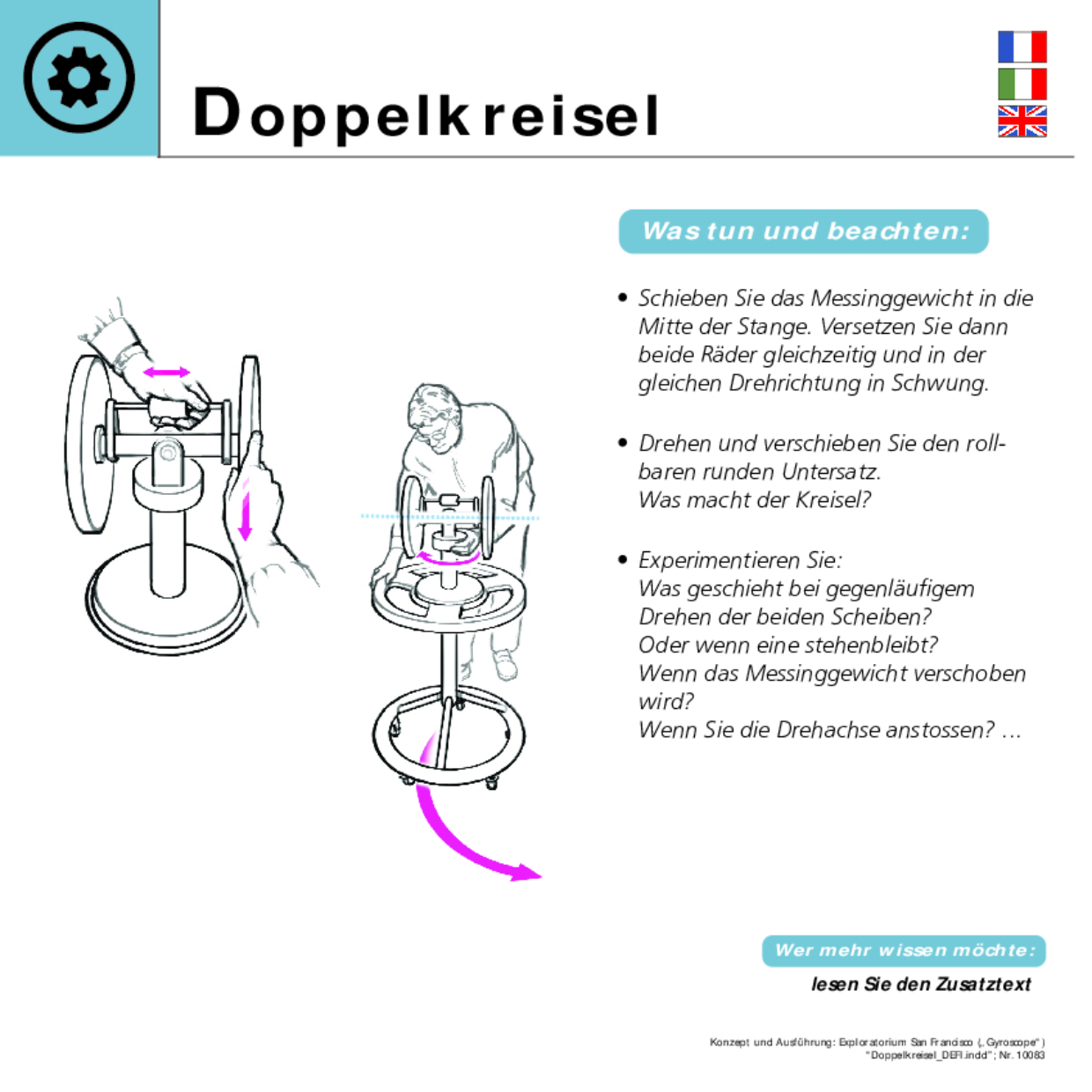 Doppelkreisel

Was tun und beachten:

• Schieben Sie das Messinggewicht in die Mitte der Stange. Versetzen Sie dann beide Räder gleichzeitig und in der gleichen Drehrichtung in Schwung.

• Drehen und verschieben Sie den rollbaren runden Untersatz.
Was macht der Kreisel?

• Experimentieren Sie:
Was geschieht bei gegenläufigem Drehen der beiden Scheiben?
Oder wenn eine stehenbleibt?
Wenn das Messinggewicht verschoben wird?
Wenn Sie die Drehachse anstossen? …

Wer mehr wissen möchte:
lesen Sie den Zusatztext

Konzept und Ausführung: Exploratorium San Francisco („Gyroscope")
"Doppelkreisel_DEFI.indd"; Nr. 10083