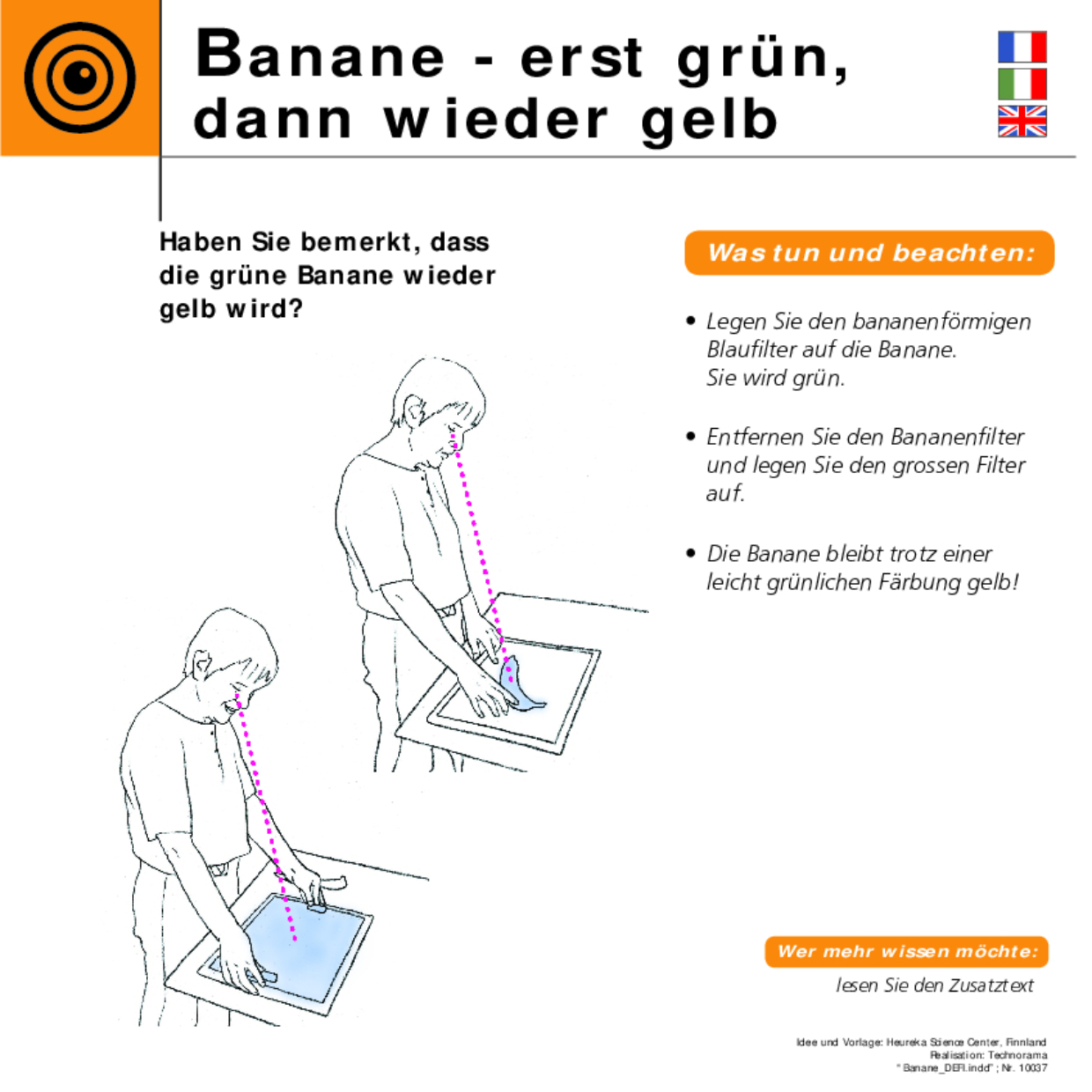 Banane - erst grün, dann wieder gelb

Haben Sie bemerkt, dass die grüne Banane wieder gelb wird?

Was tun und beachten:

• Legen Sie den bananenförmigen Blaufilter auf die Banane. Sie wird grün.

• Entfernen Sie den Bananenfilter und legen Sie den grossen Filter auf.

• Die Banane bleibt trotz einer leicht grünlichen Färbung gelb!

Wer mehr wissen möchte:
lesen Sie den Zusatztext

Idee und Vorlage: Heureka Science Center, Finnland
Realisation: Technorama
" Banane_DEFI.indd" ; Nr. 10037