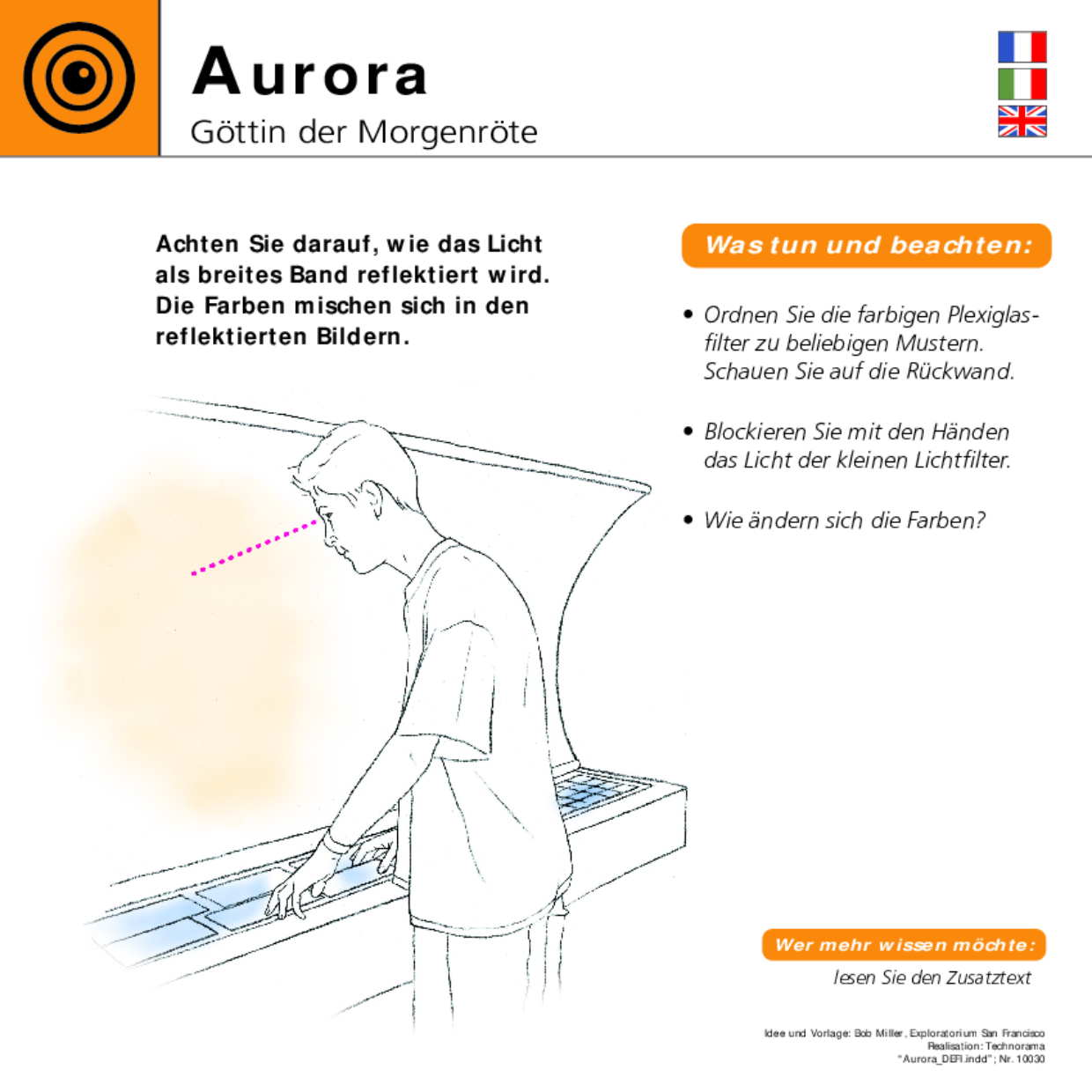 Aurora
Göttin der Morgenröte

Achten Sie darauf, wie das Licht als breites Band reflektiert wird. Die Farben mischen sich in den reflektierten Bildern.

Was tun und beachten:

• Ordnen Sie die farbigen Plexiglasfilter zu beliebigen Mustern. Schauen Sie auf die Rückwand.

• Blockieren Sie mit den Händen das Licht der kleinen Lichtfilter.

• Wie ändern sich die Farben?

Wer mehr wissen möchte:
lesen Sie den Zusatztext

Idee und Vorlage: Bob Miller, Exploratorium San Francisco
Realisation: Technorama
"Aurora_DEFI.indd"; Nr. 10030